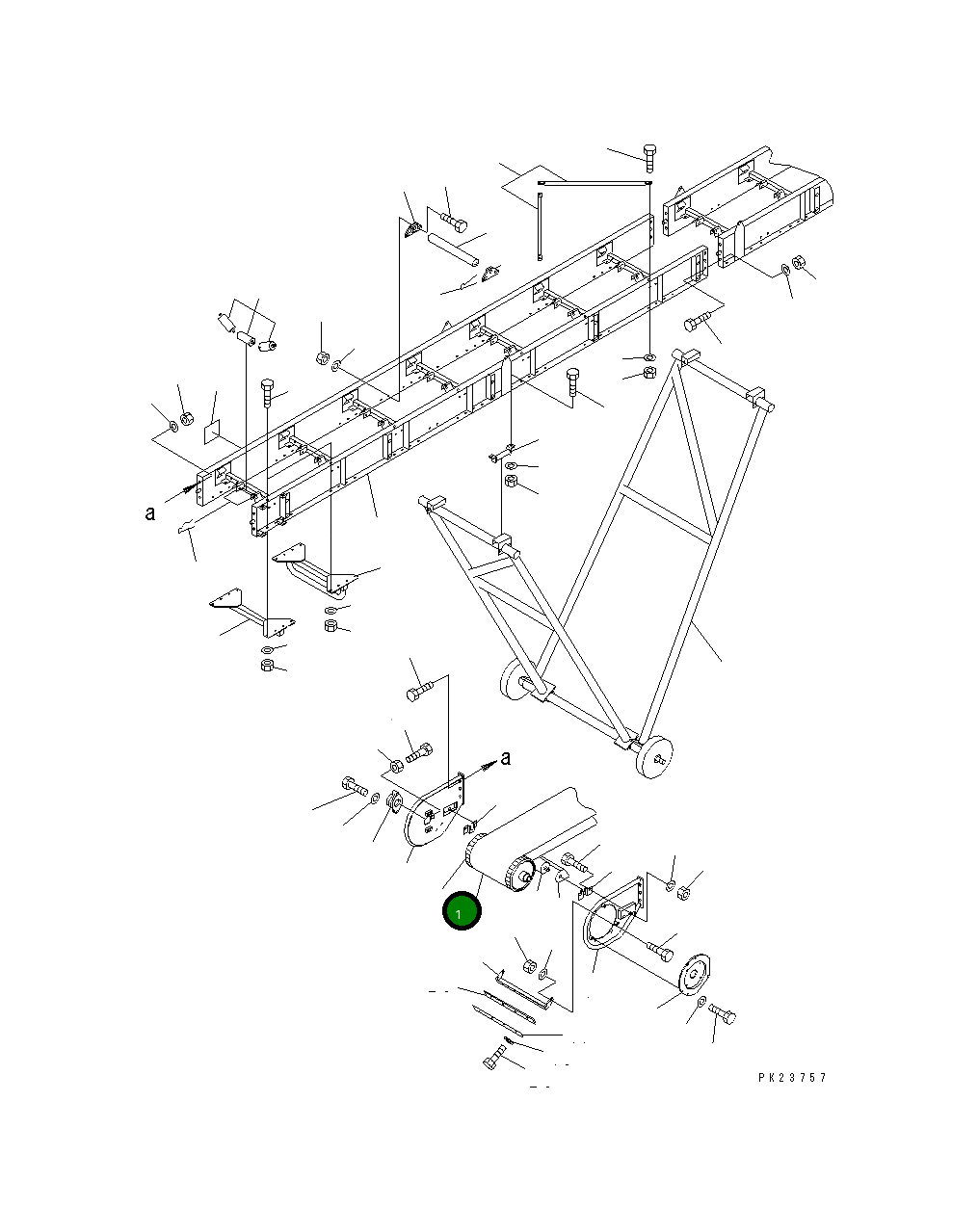 a

a

1

PK23757