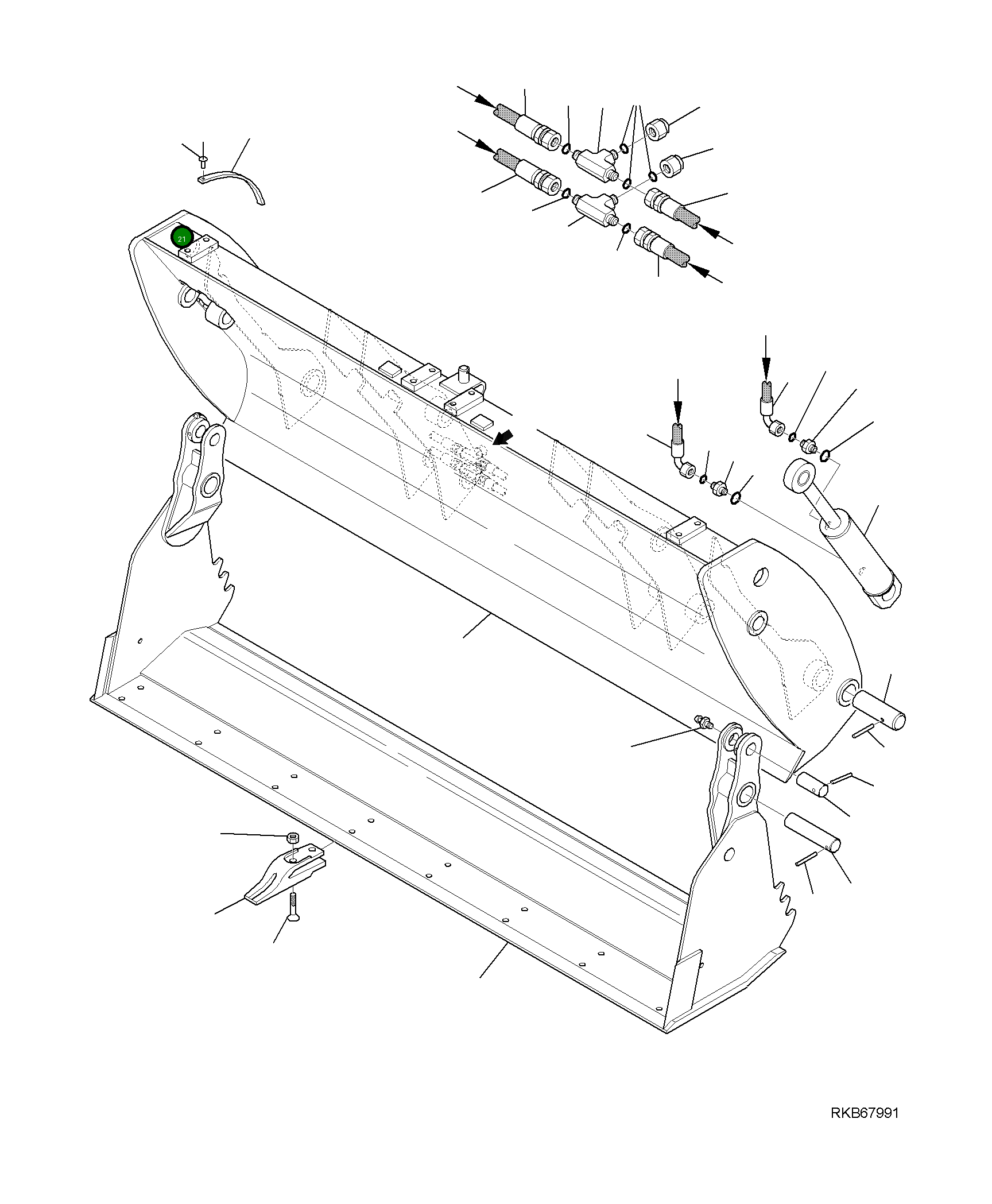 21

RKB67991