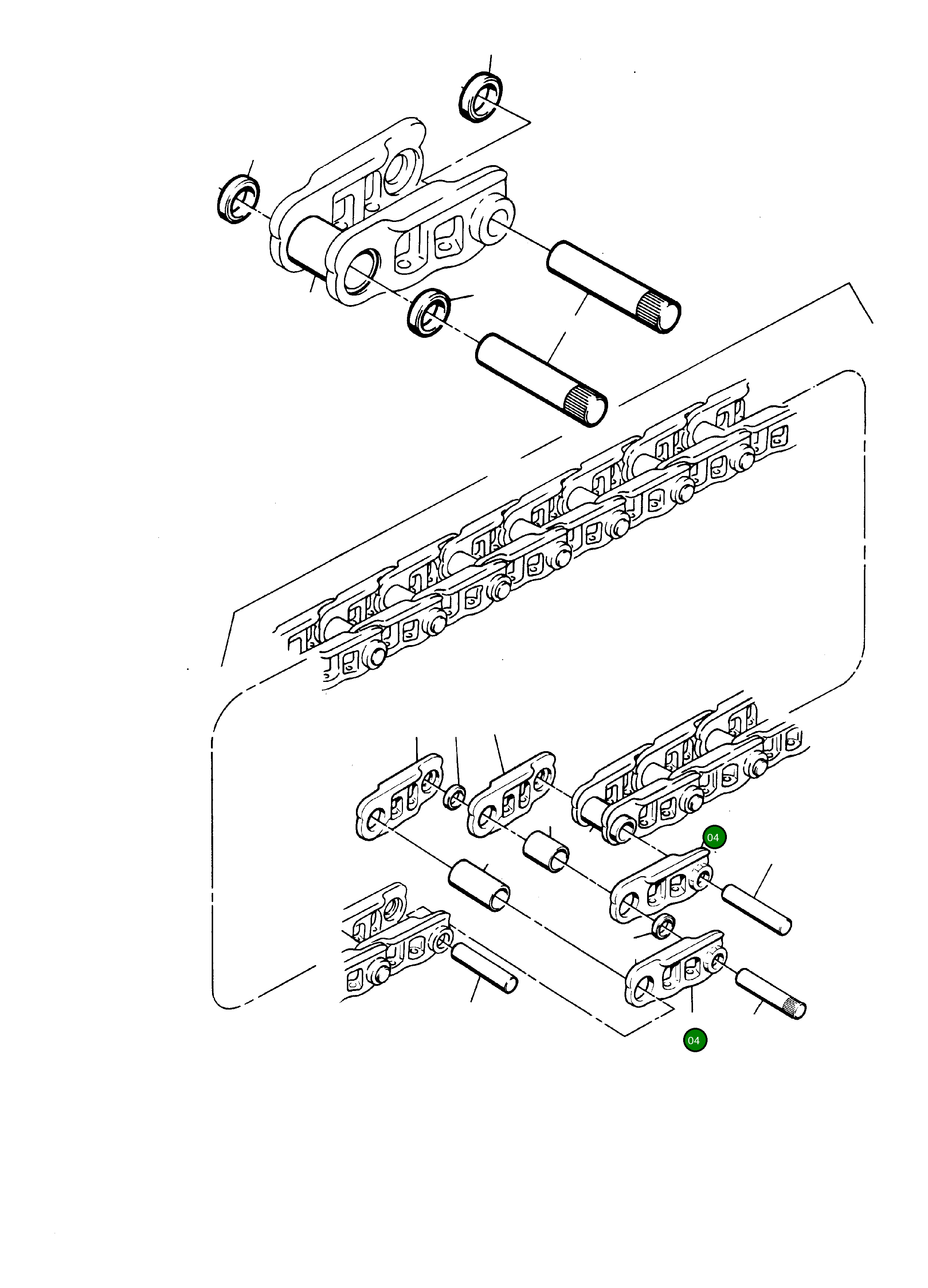 04

04