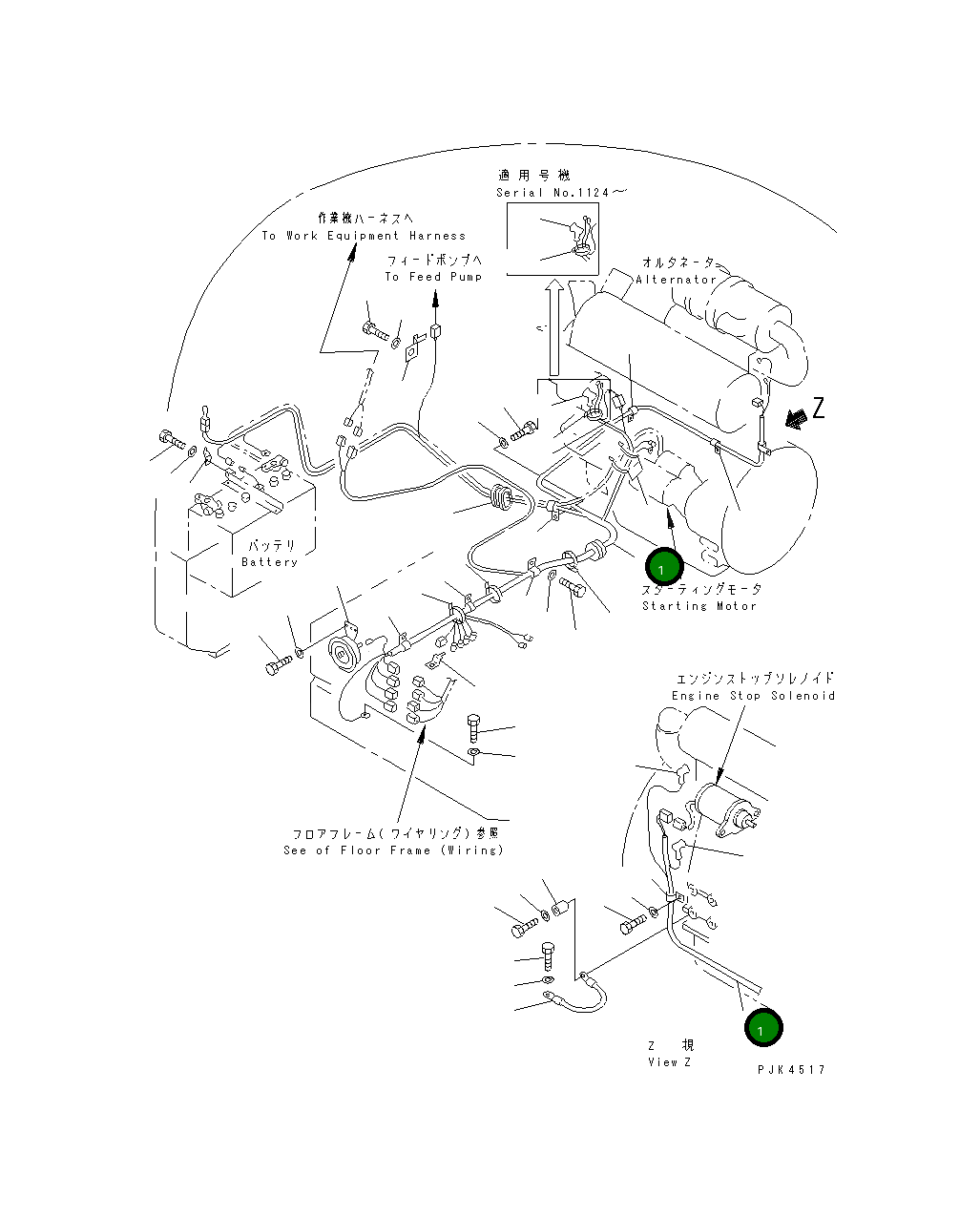 適用号機
Serial No.1124～

作業機ハーネスへ
To Work Equipment Harness

フィードポンプへ
To Feed Pump

オルタネータ
Alternator

Z

バッテリ
Battery

1

スターティングモータ
Starting Motor

エンジンストップソレノイド
Engine Stop Solenoid

フロアフレーム(ワイヤリング)参照
See of Floor Frame (Wiring)

1

Z 視
View Z

PJK4517