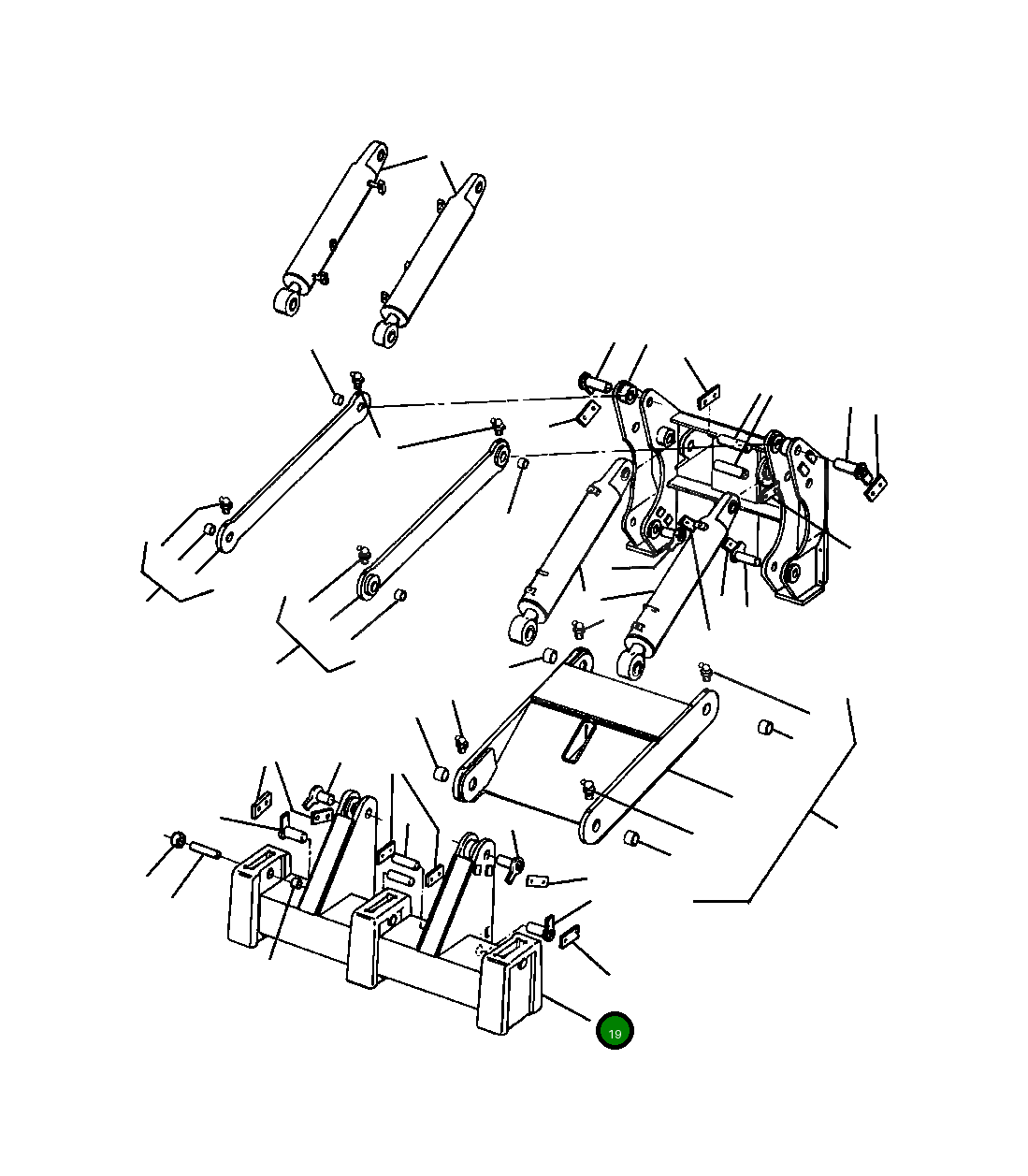 19