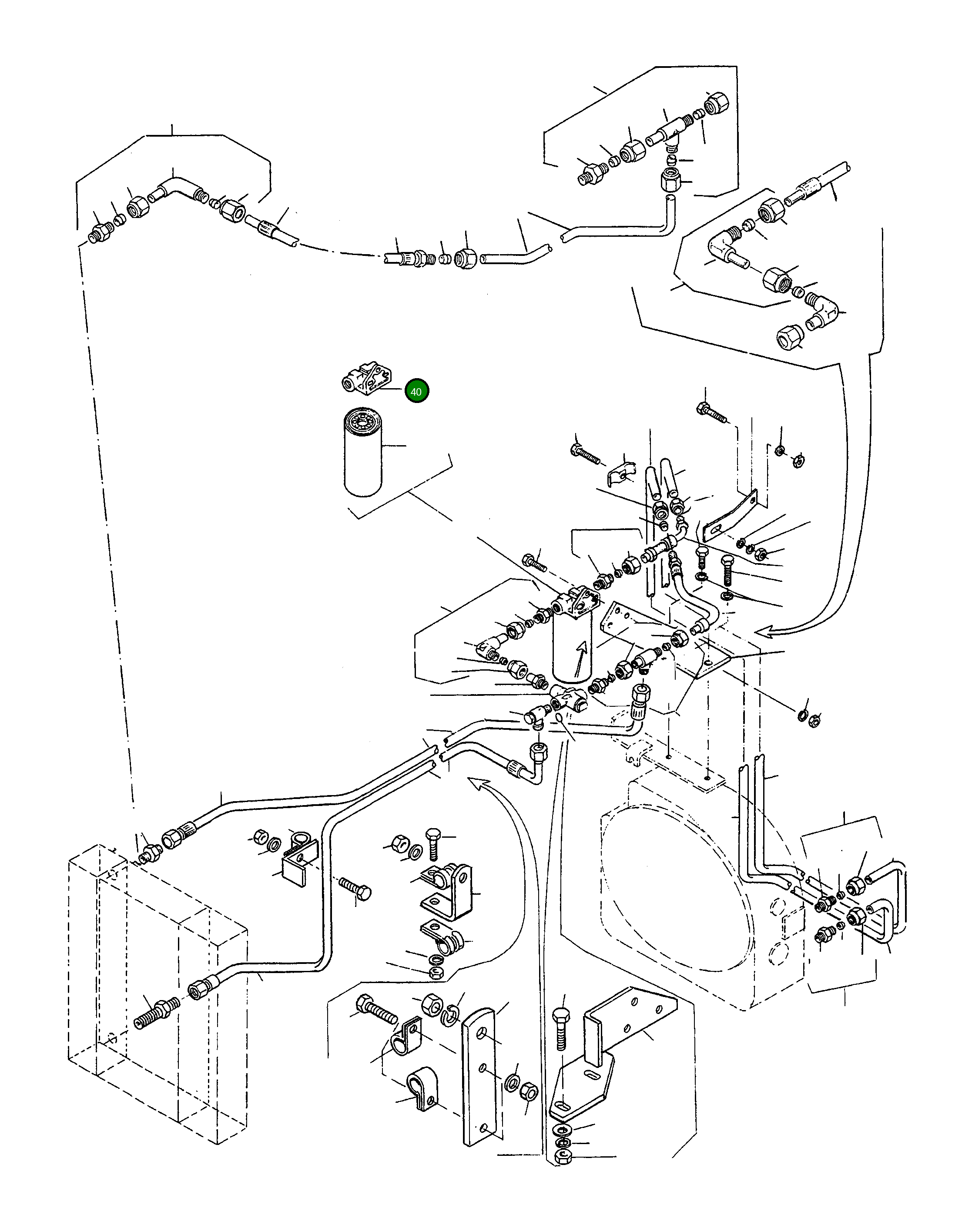 40