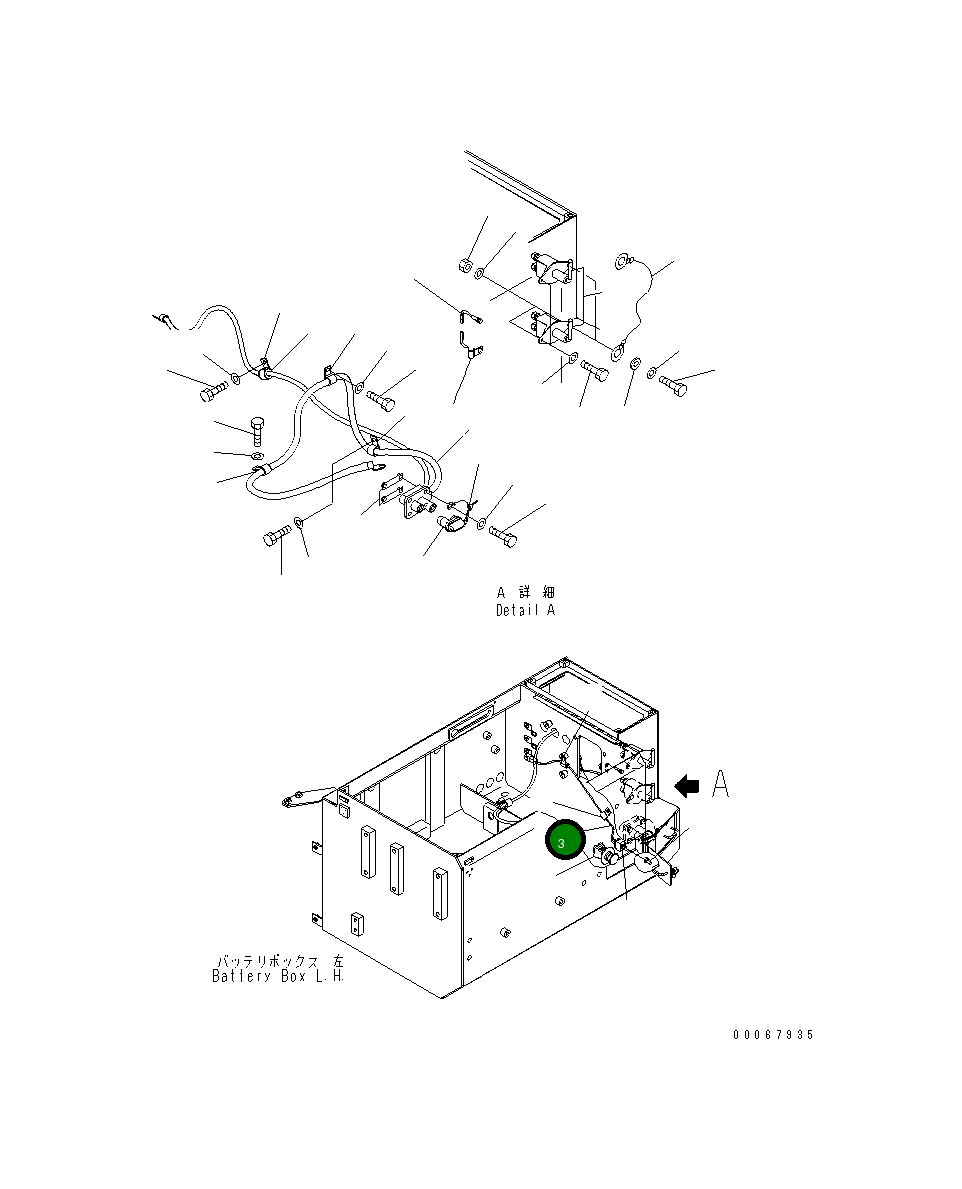 A 詳 細
Detail A

A

3

バッテリボックス 左
Battery Box L.H.

00067935