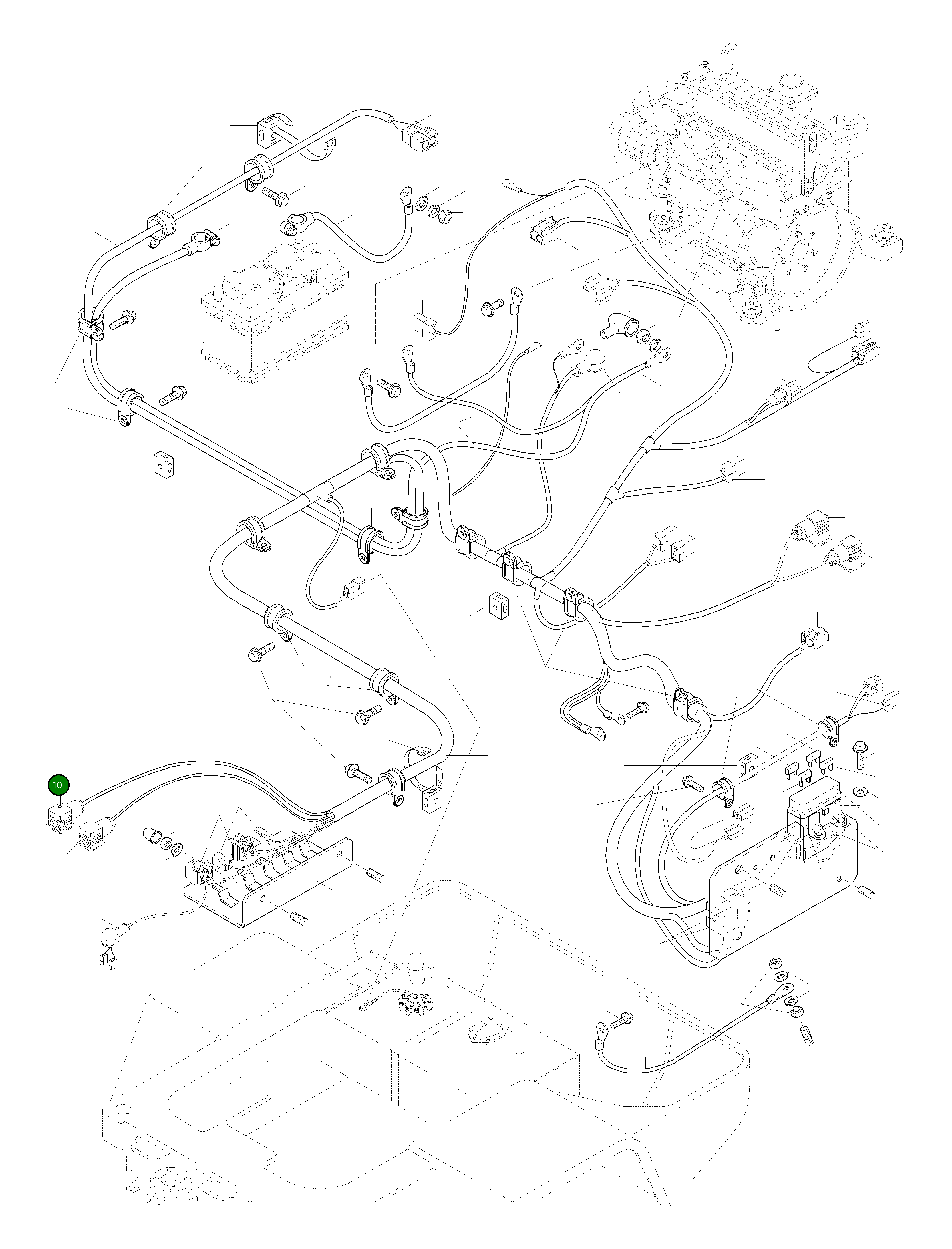 10