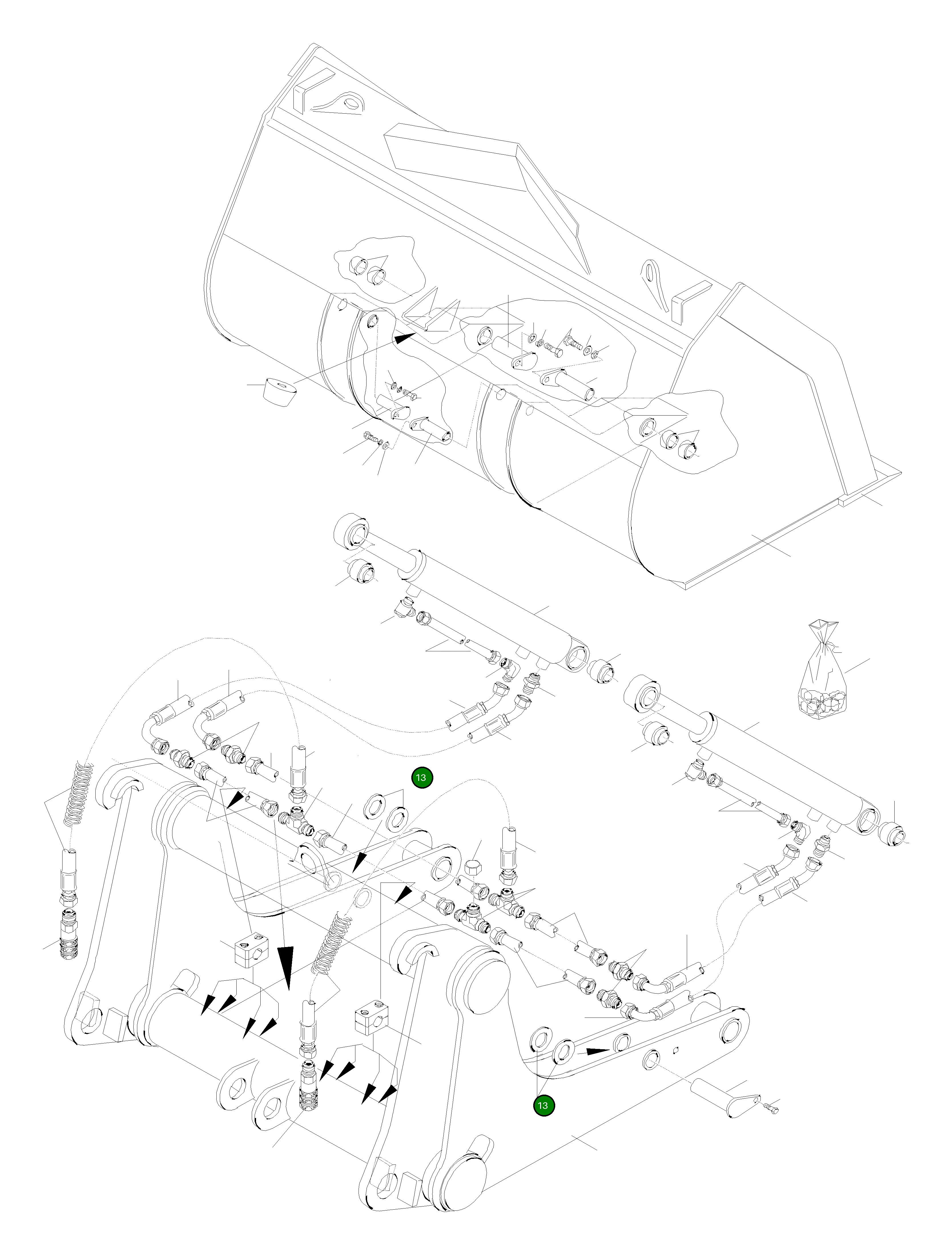 13

13