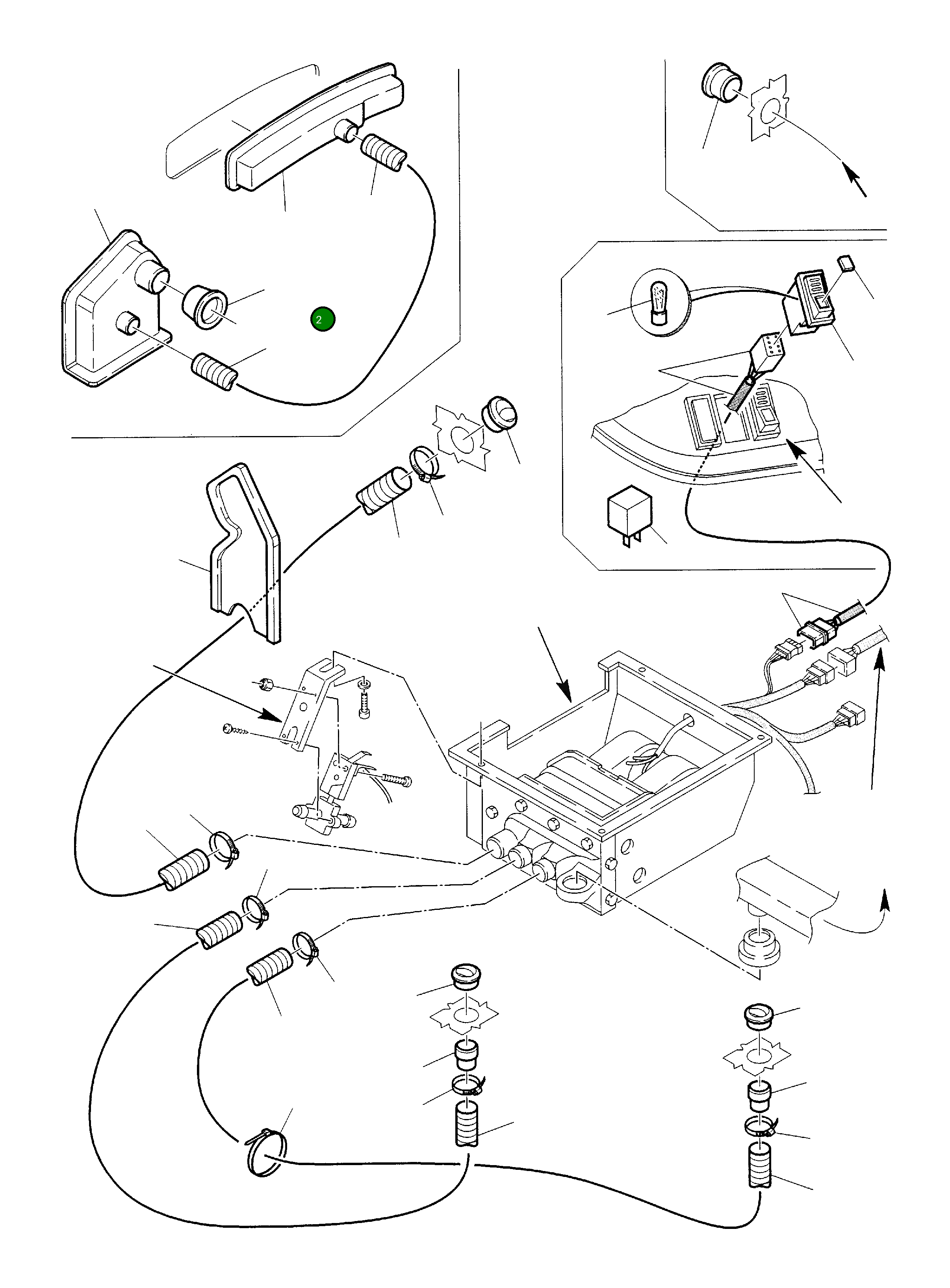 2