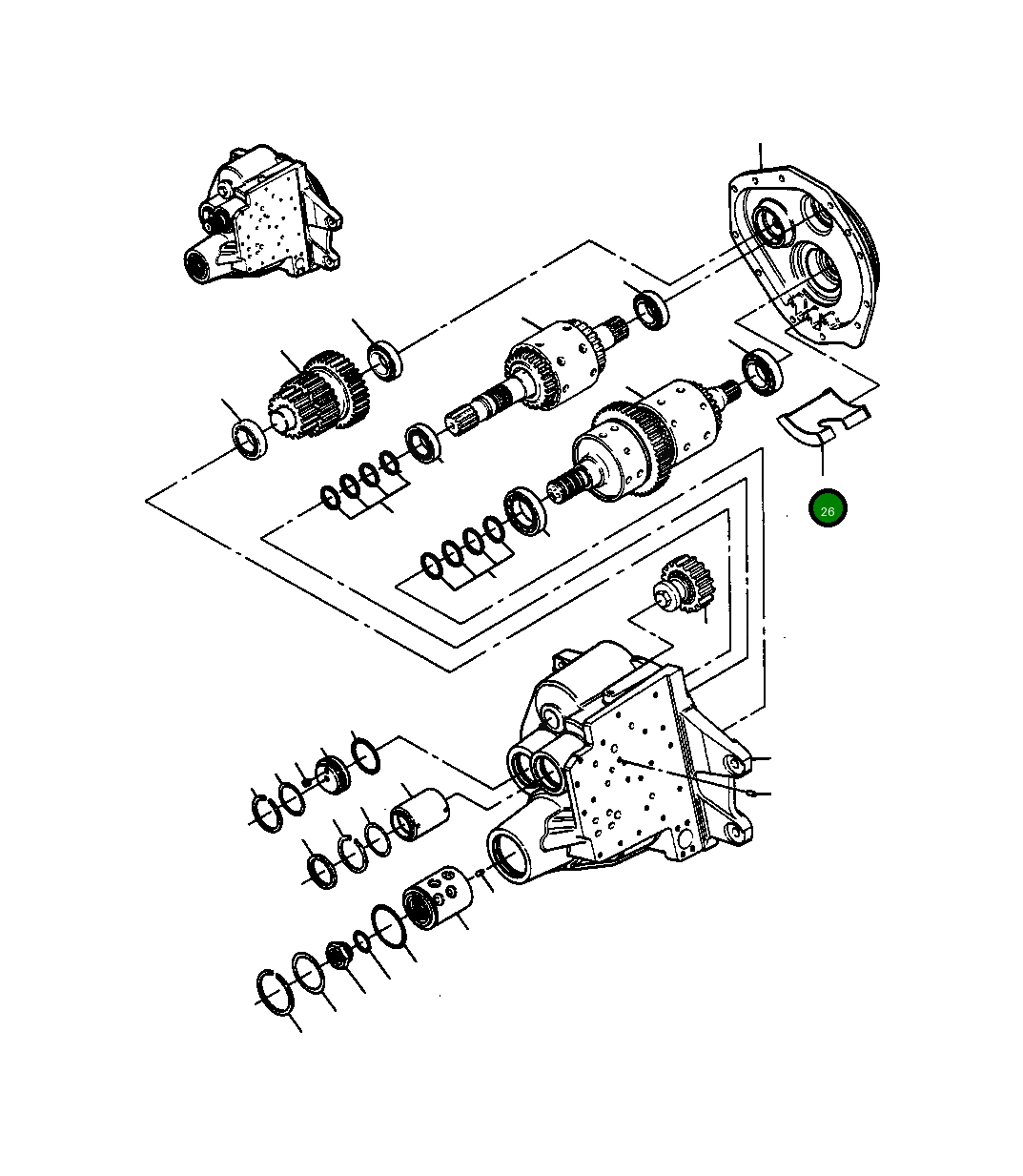 26