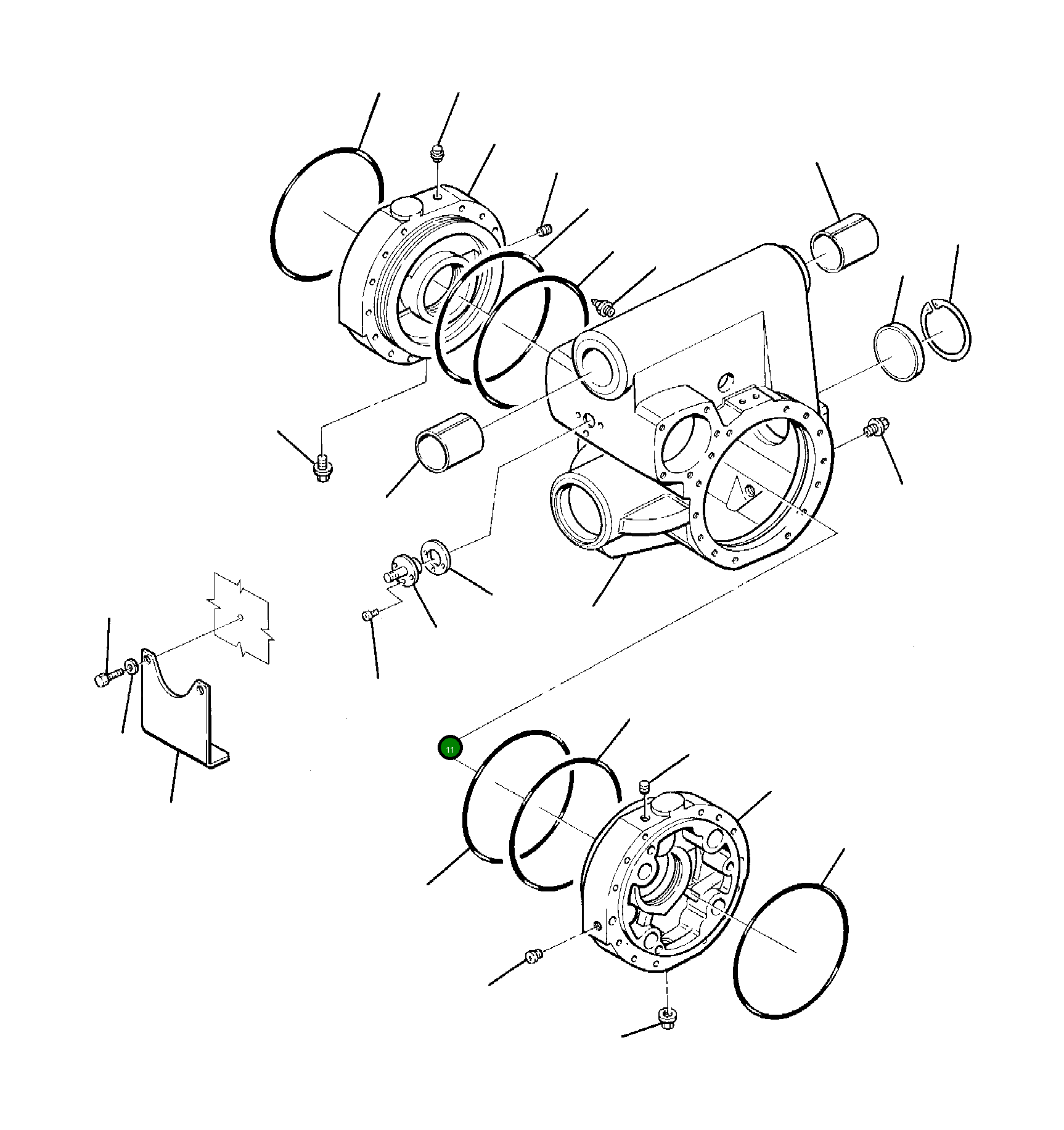 11