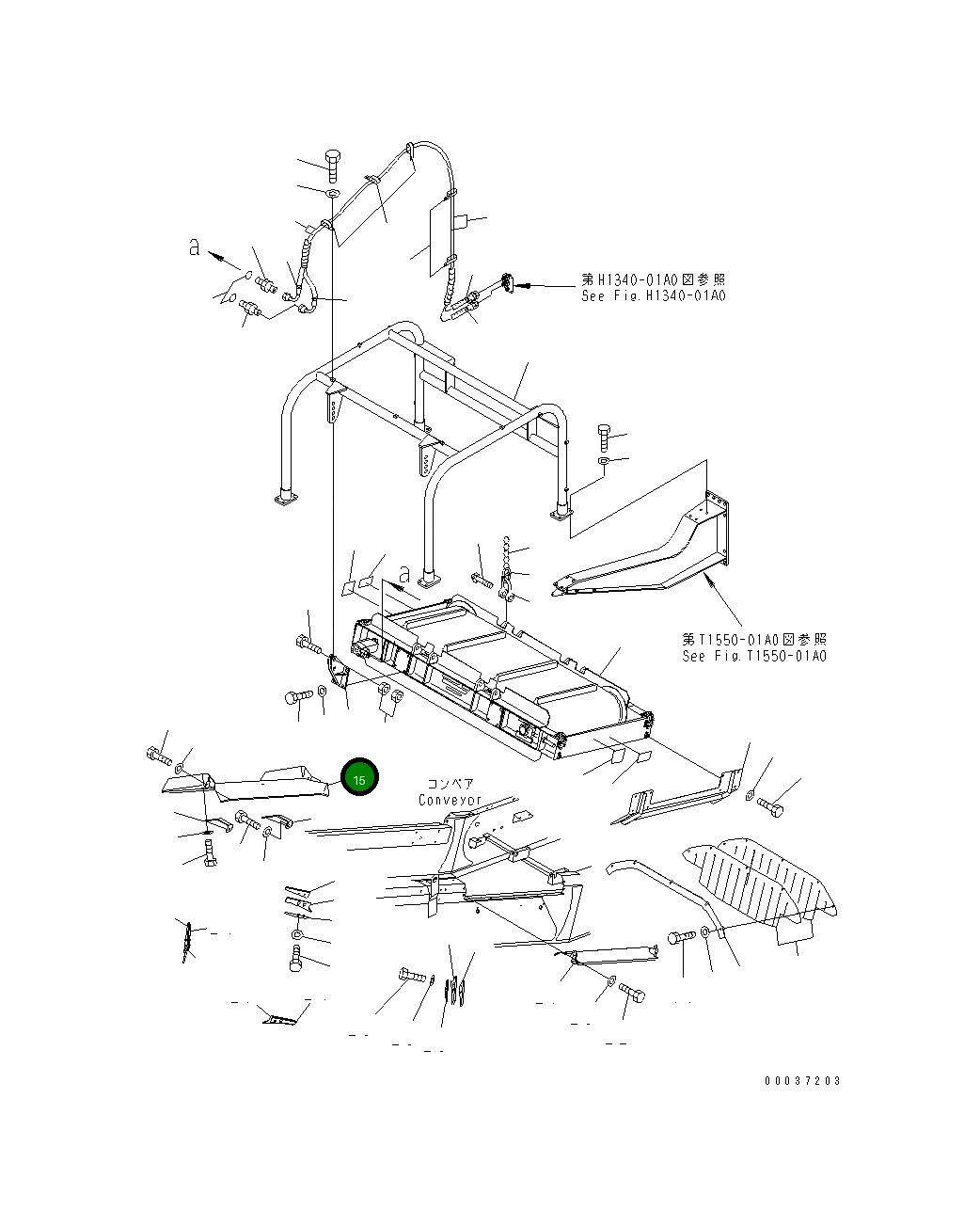 a

第H1340-01A0図参照
See Fig.H1340-01A0

a

第T1550-01A0図参照
See Fig.T1550-01A0

15

コンベア
Conveyor

00037203