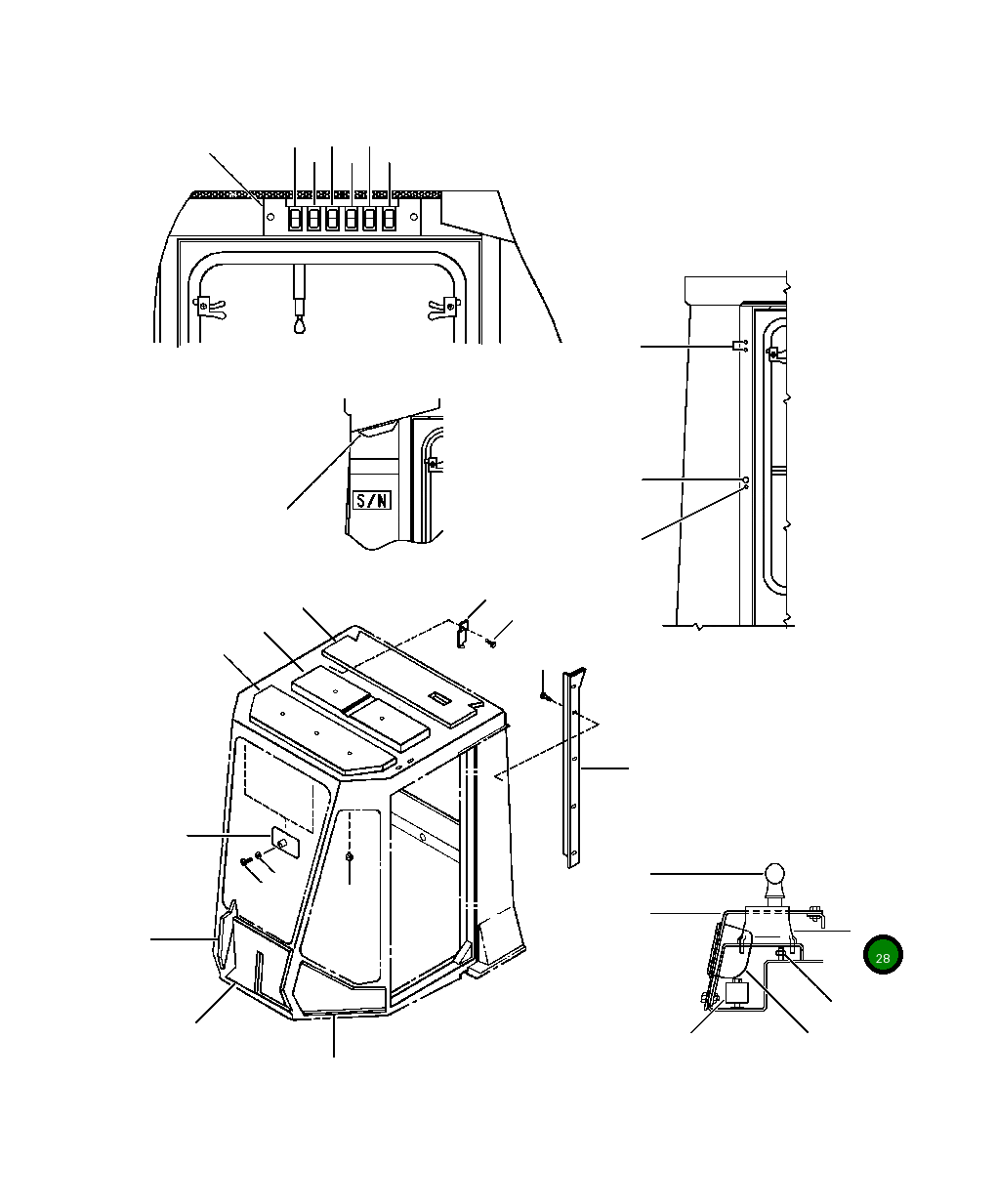 S/N

28