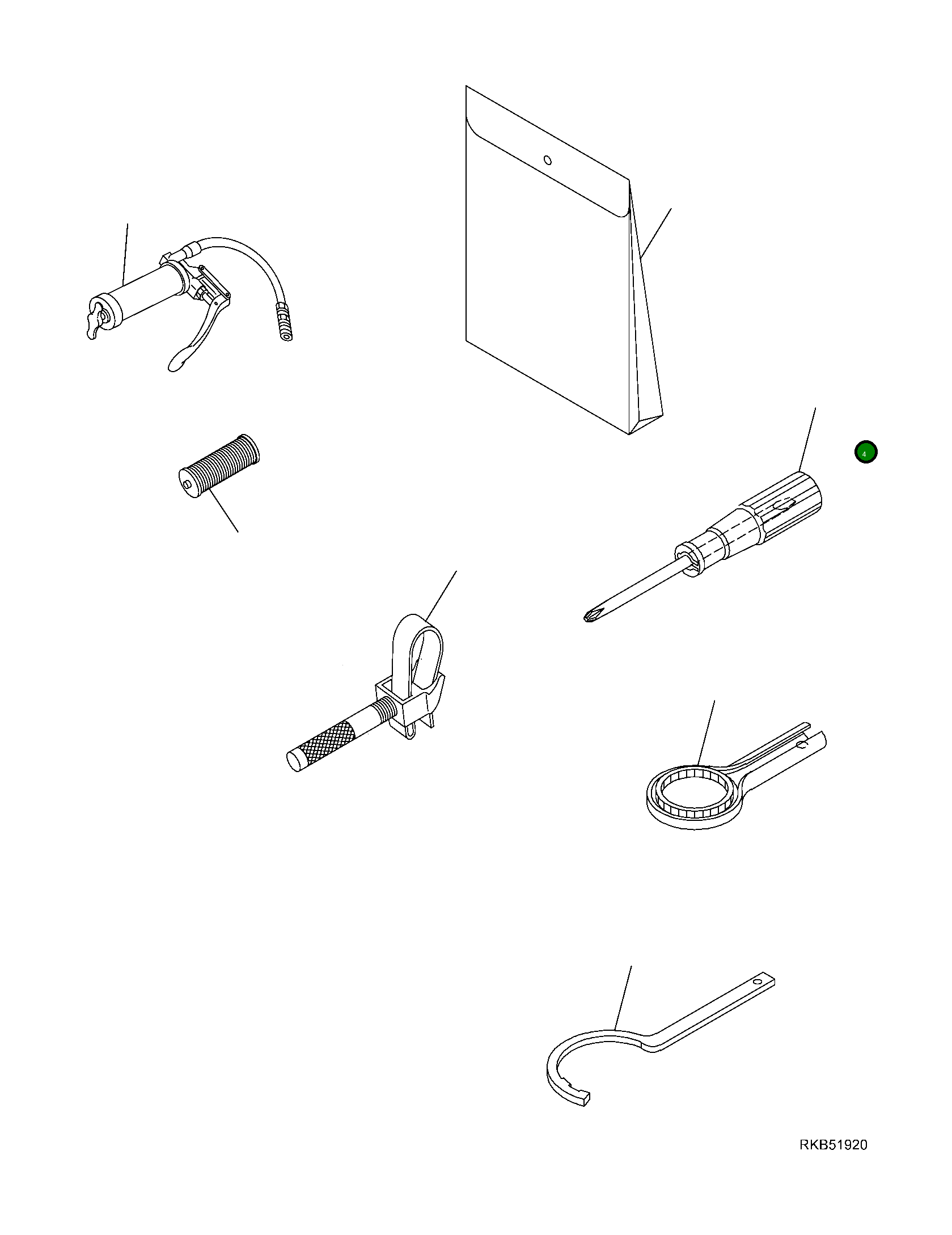 4

RKB51920