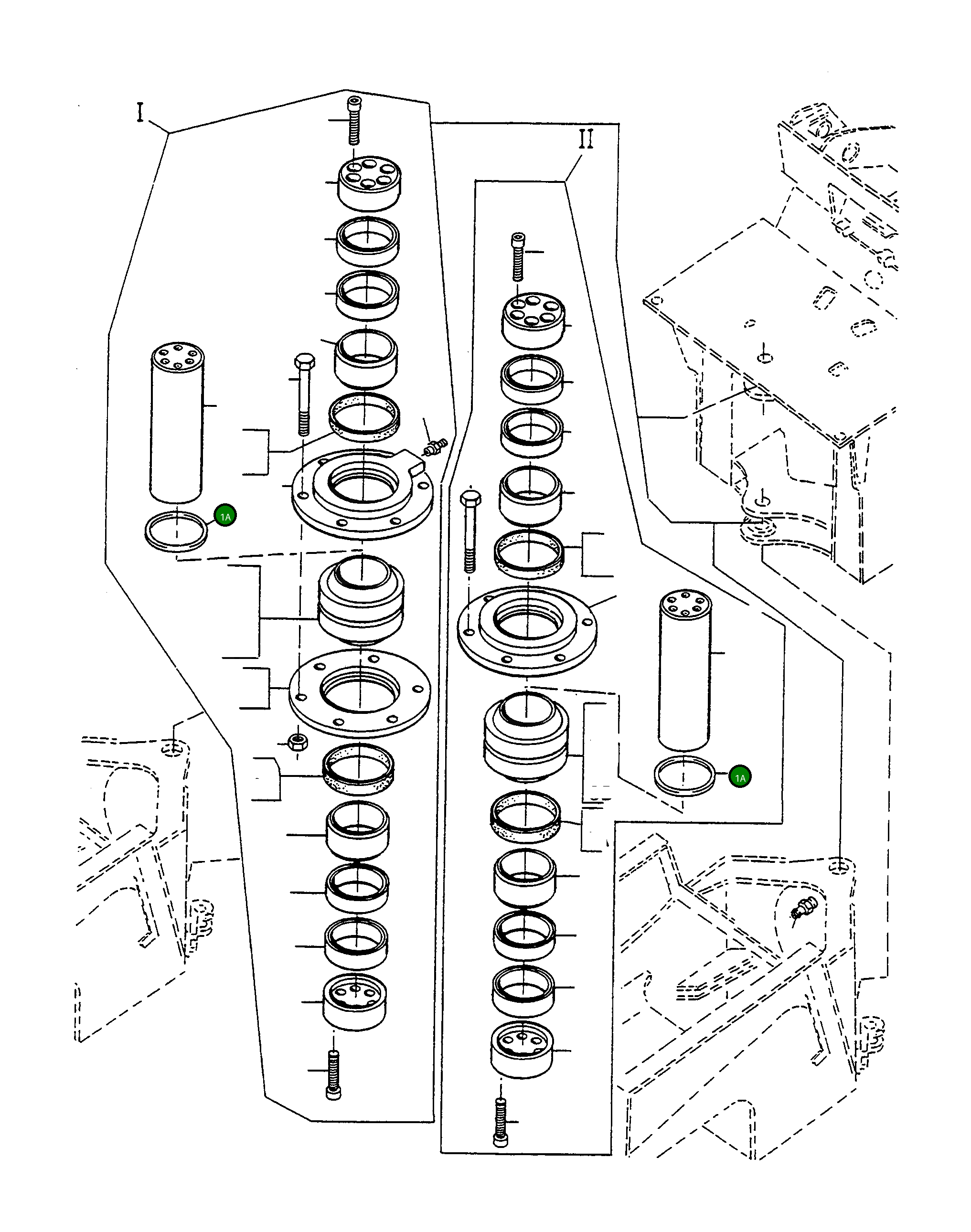 I
II
1A
1A