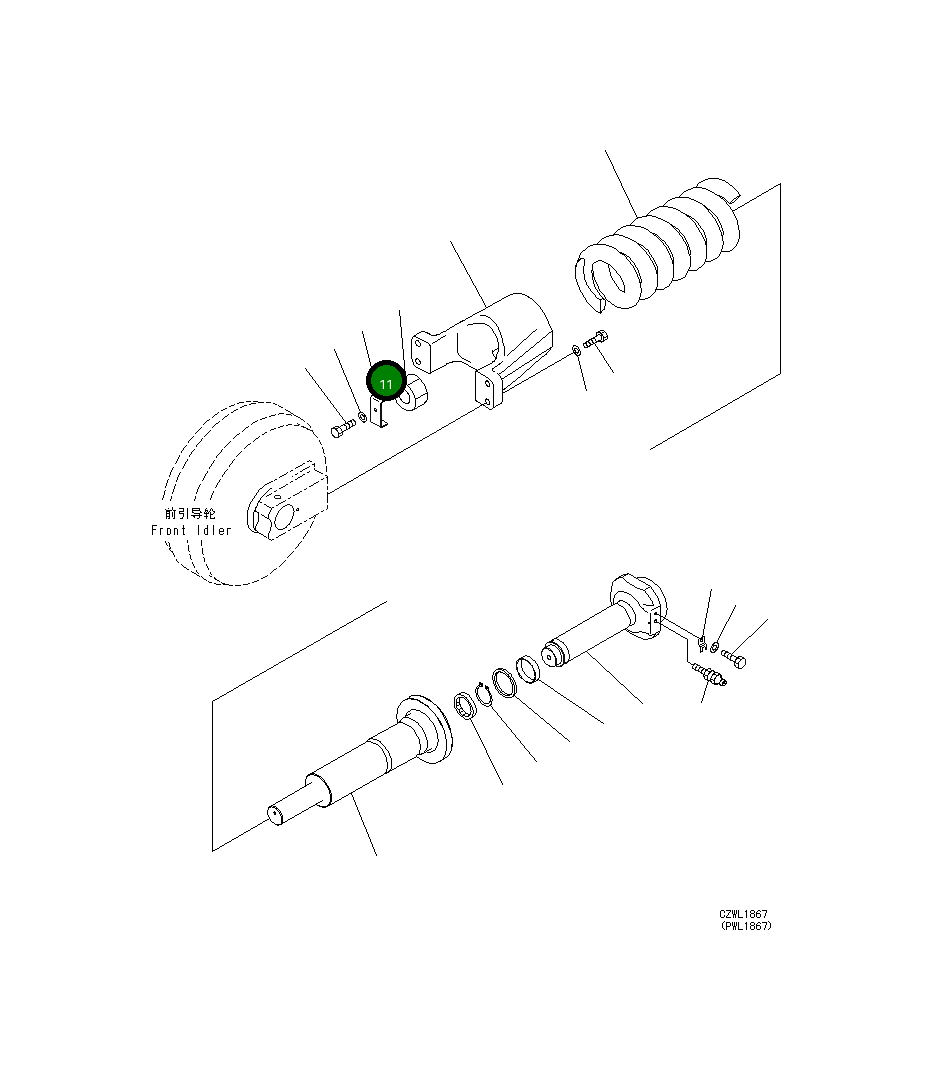 11

前引导轮
Front Idler

CZWL1867
(PWL1867)