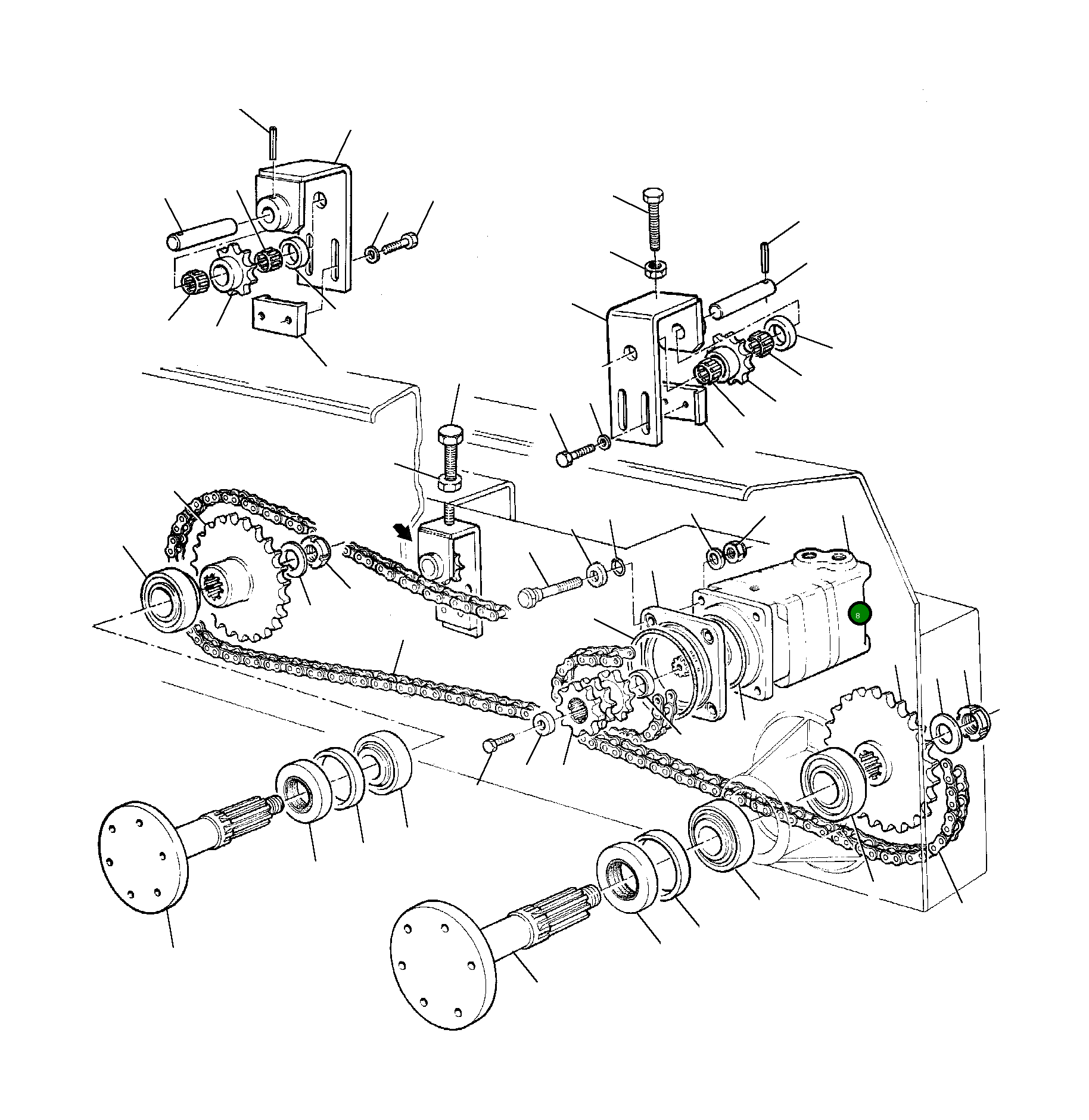 8