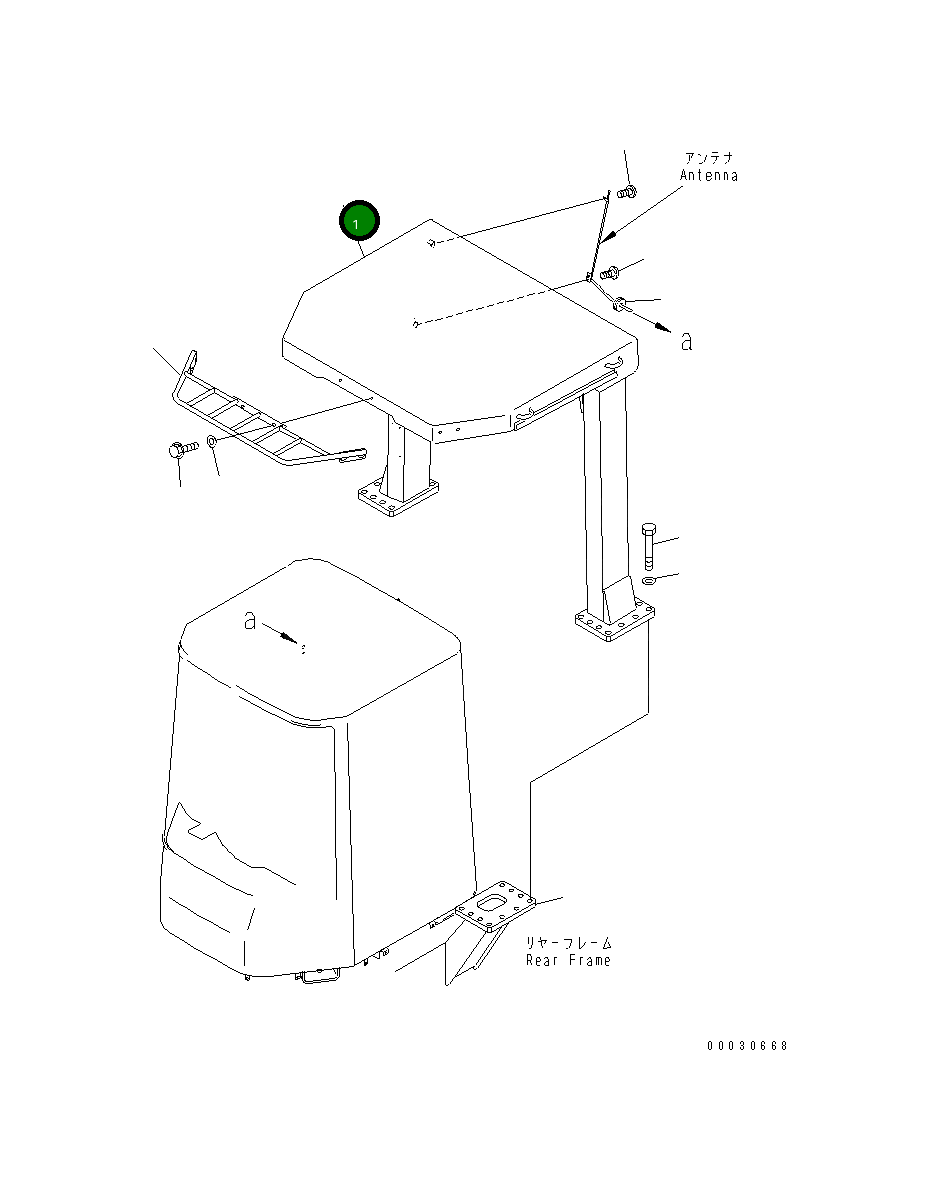 アンテナ
Antenna

1

a

a

リヤーフレーム
Rear Frame

00030668