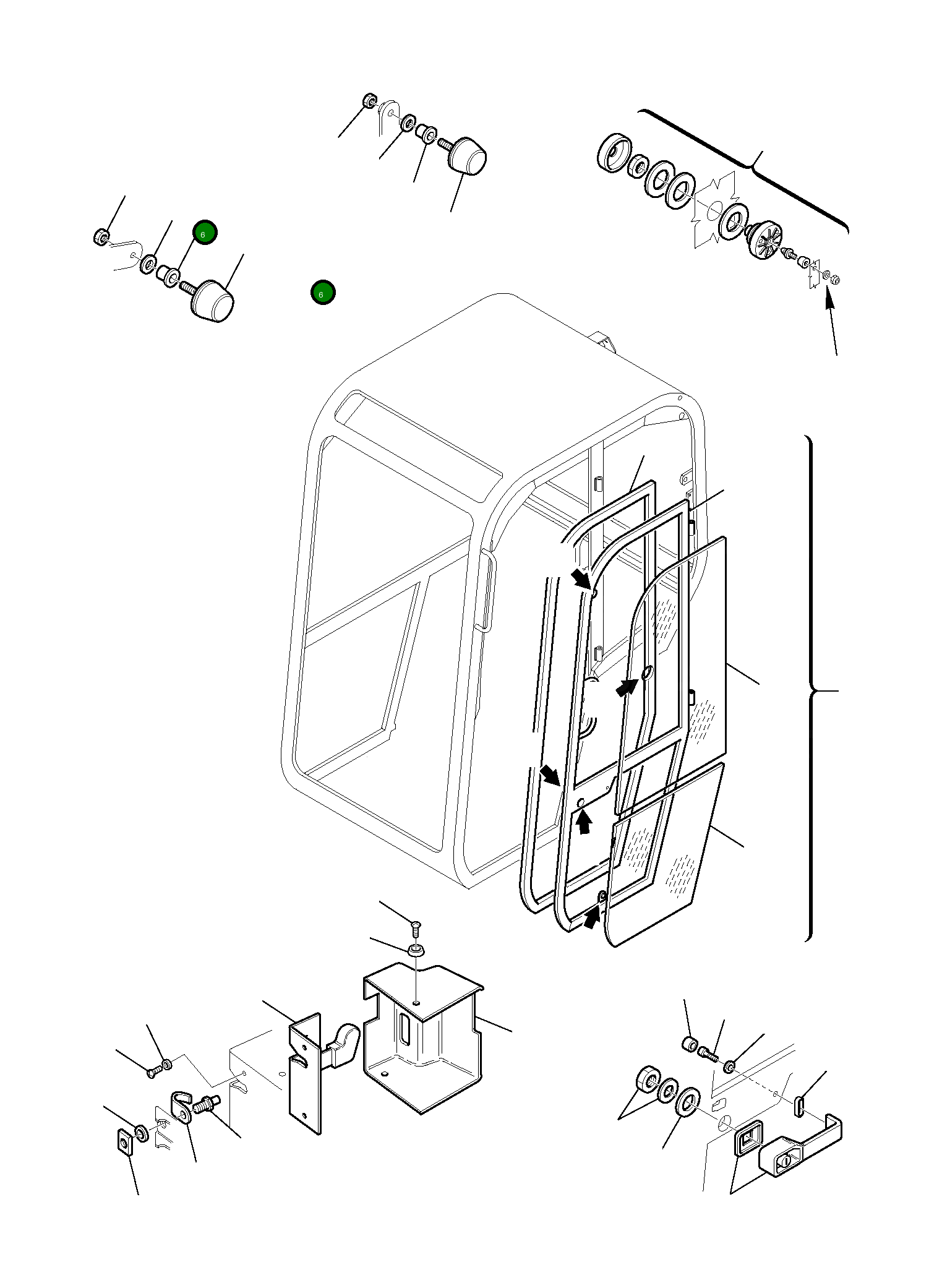 6
6