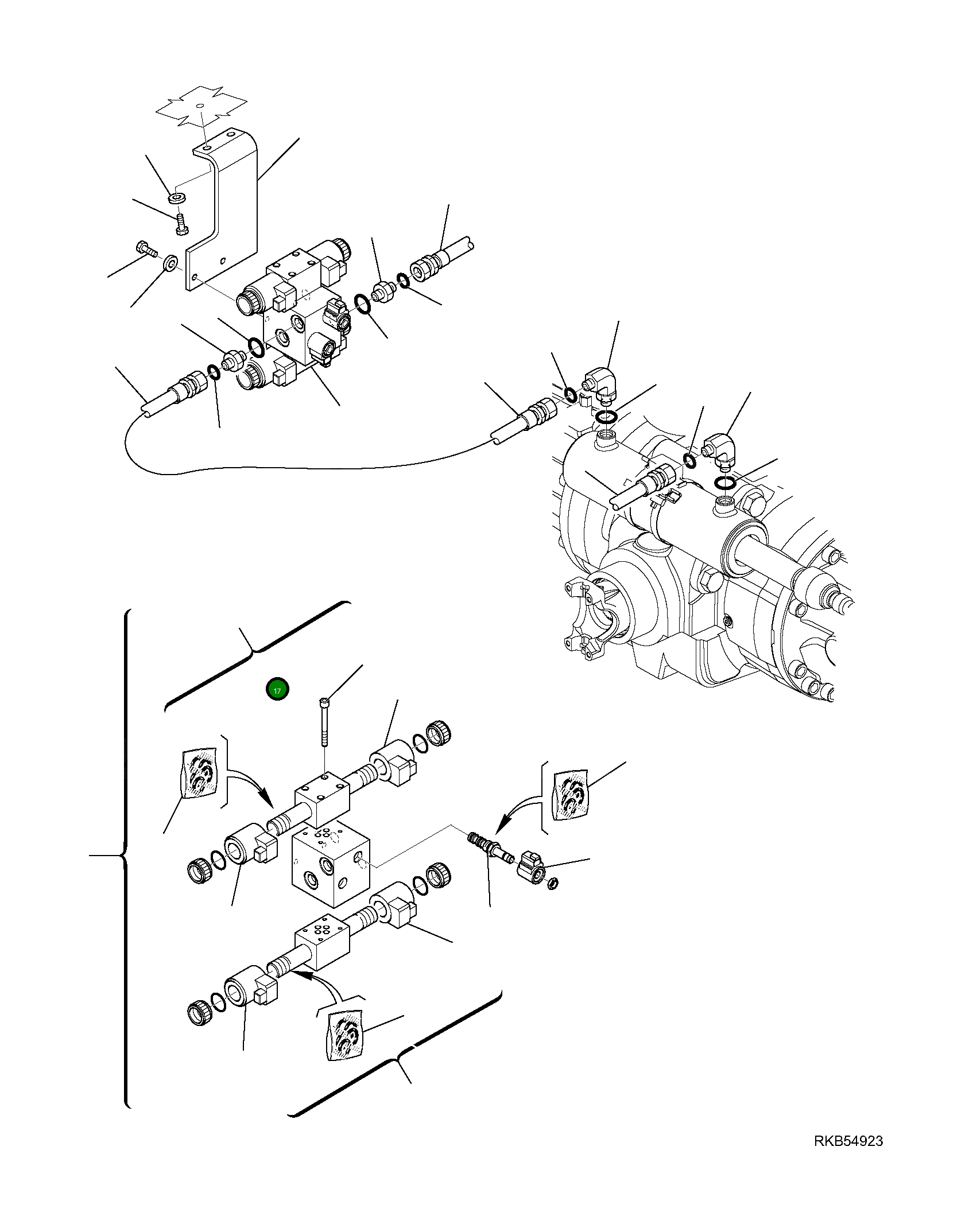 17

RKB54923