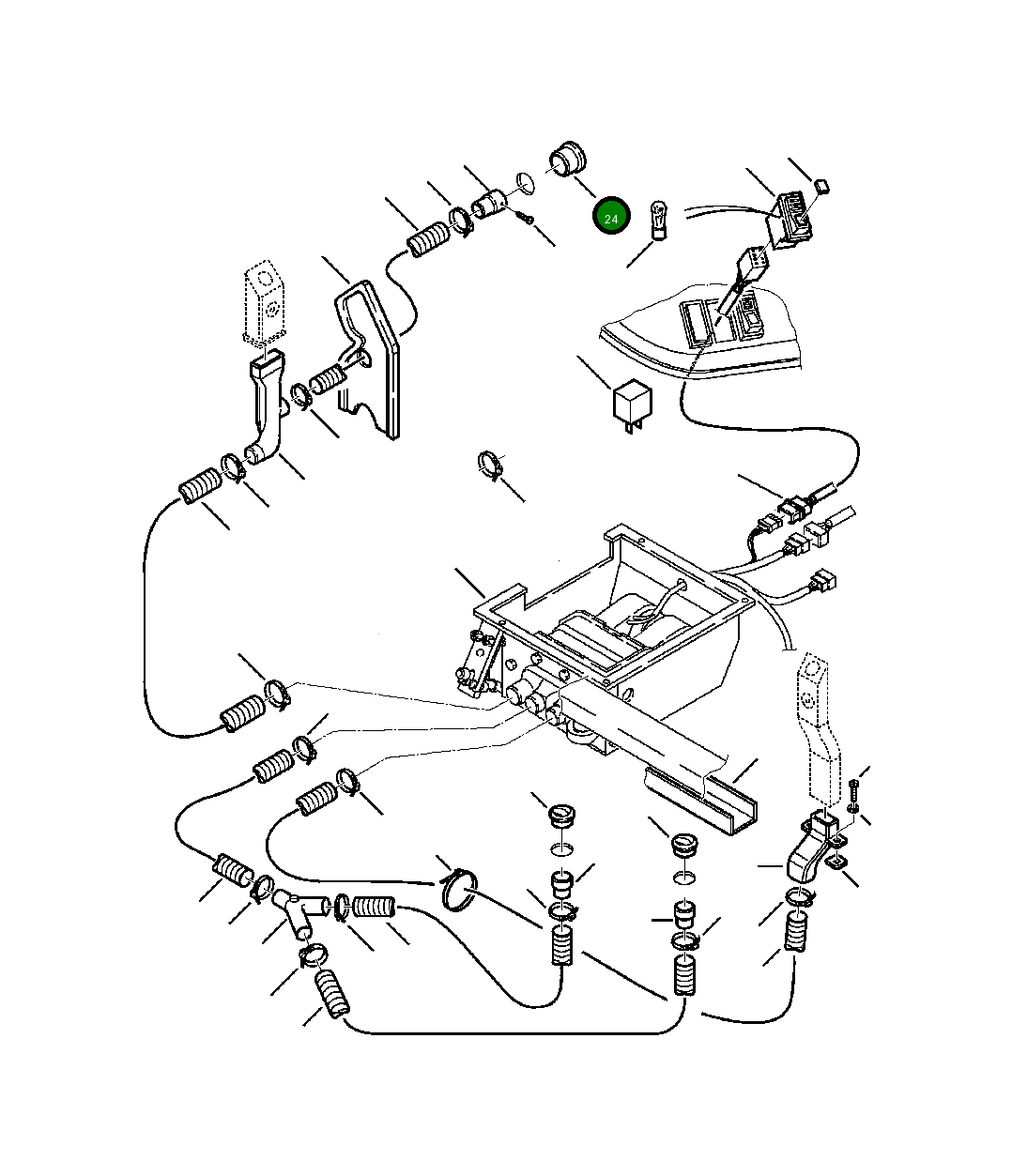 24