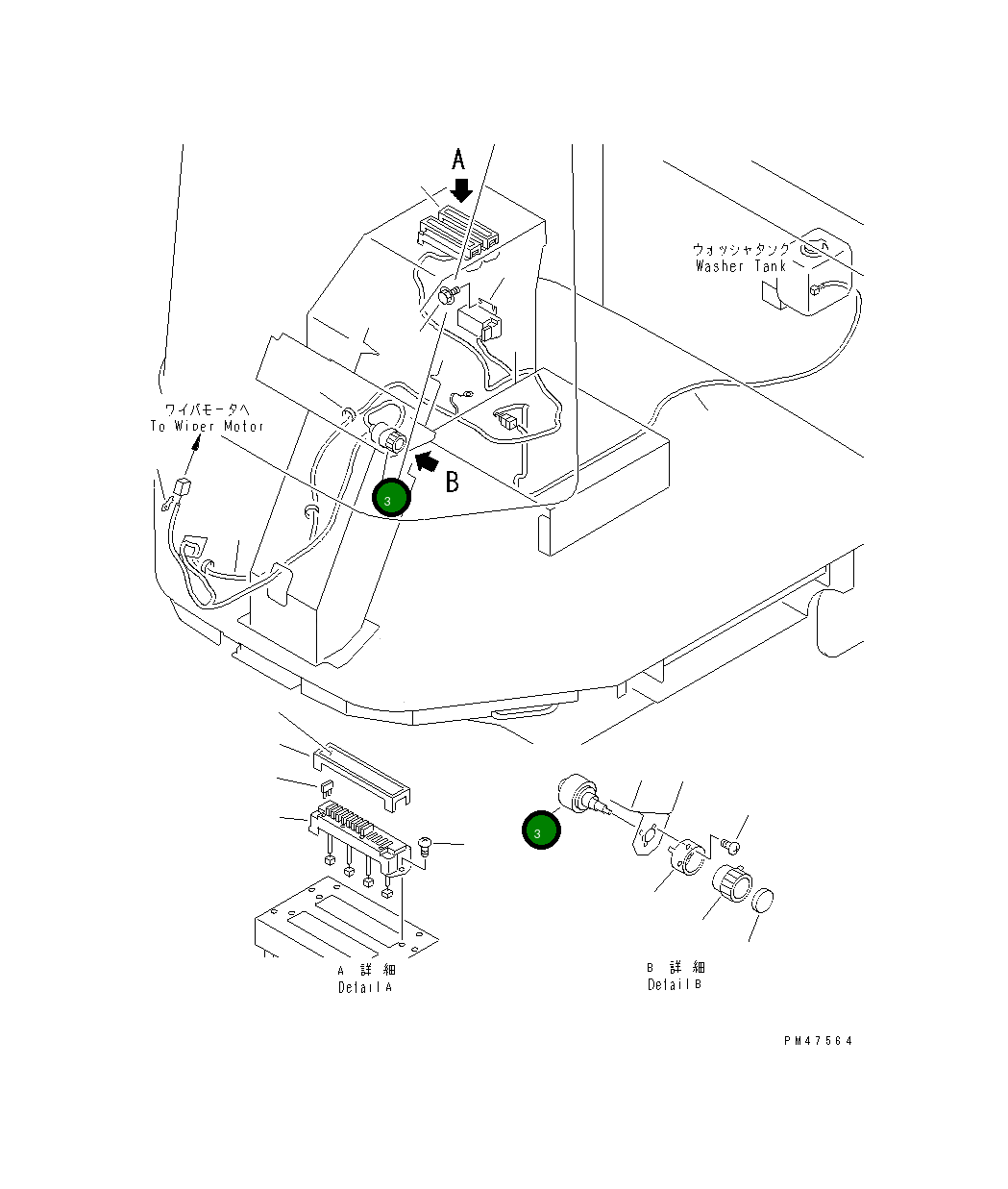 A

ウォッシャタンク
Washer Tank

ワイパモータへ
To Wiper Motor

B

3

3

A 詳 細
Detail A

B 詳 細
Detail B

PM47564