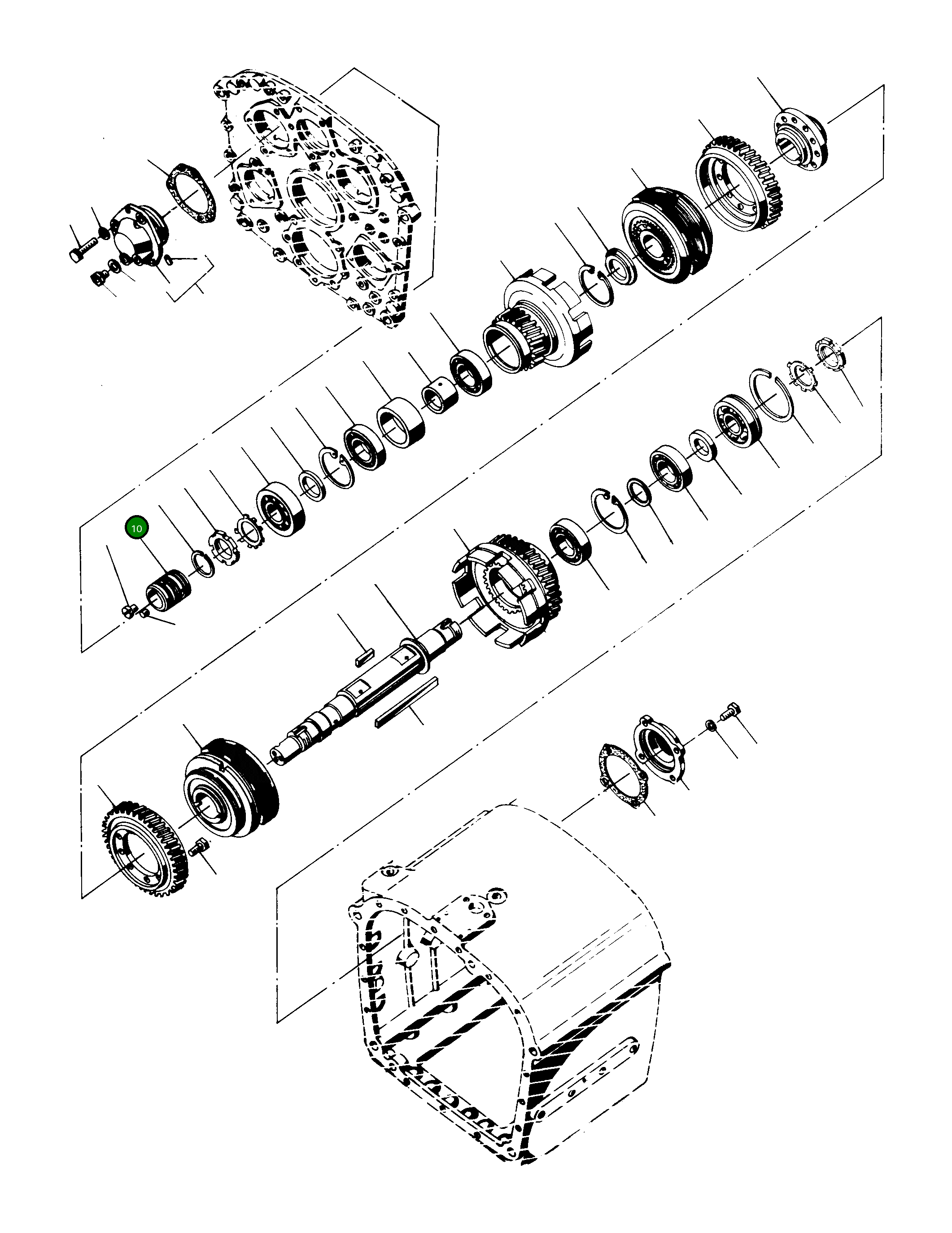 10