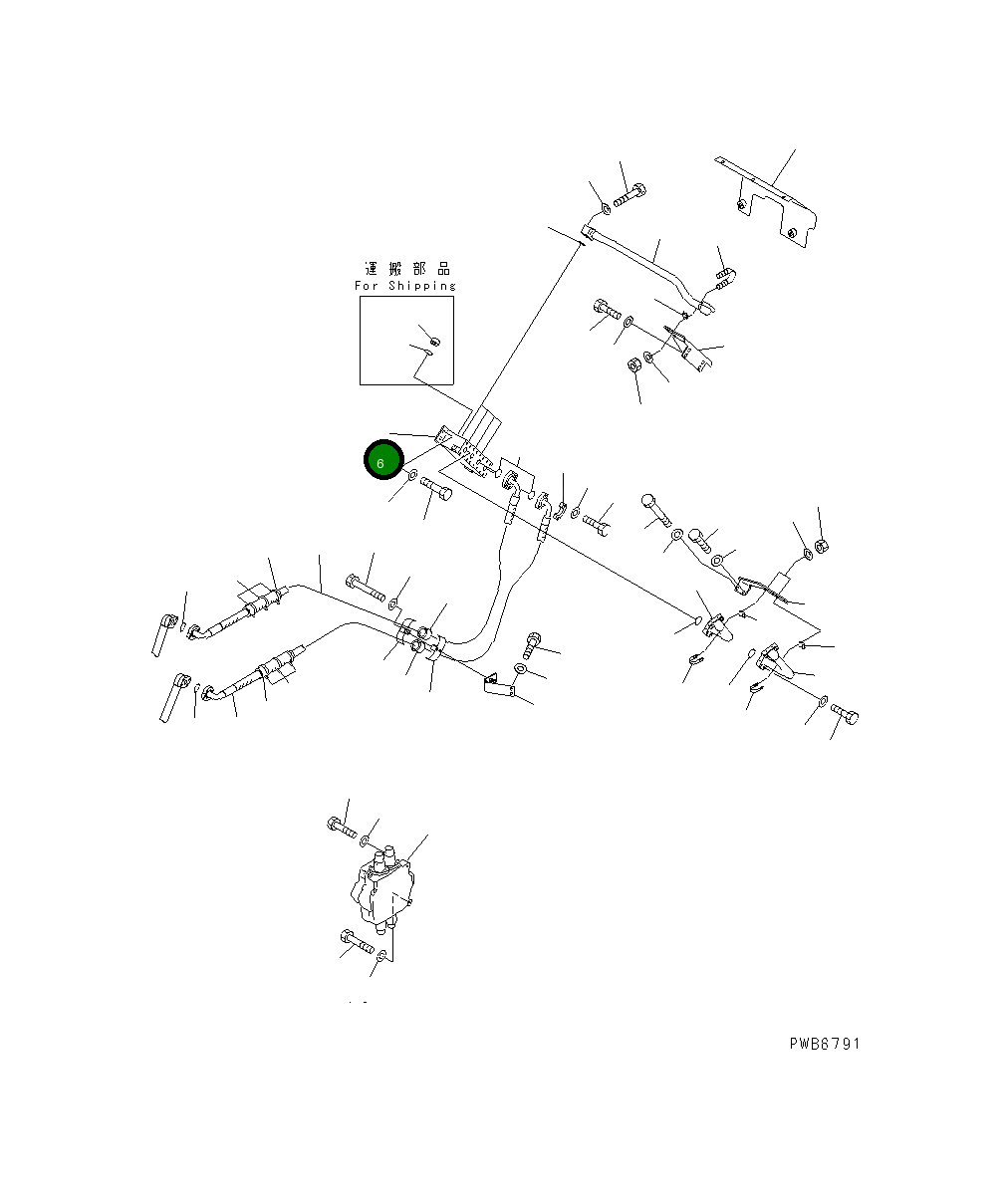 運搬部品
For Shipping

6

PWB6791