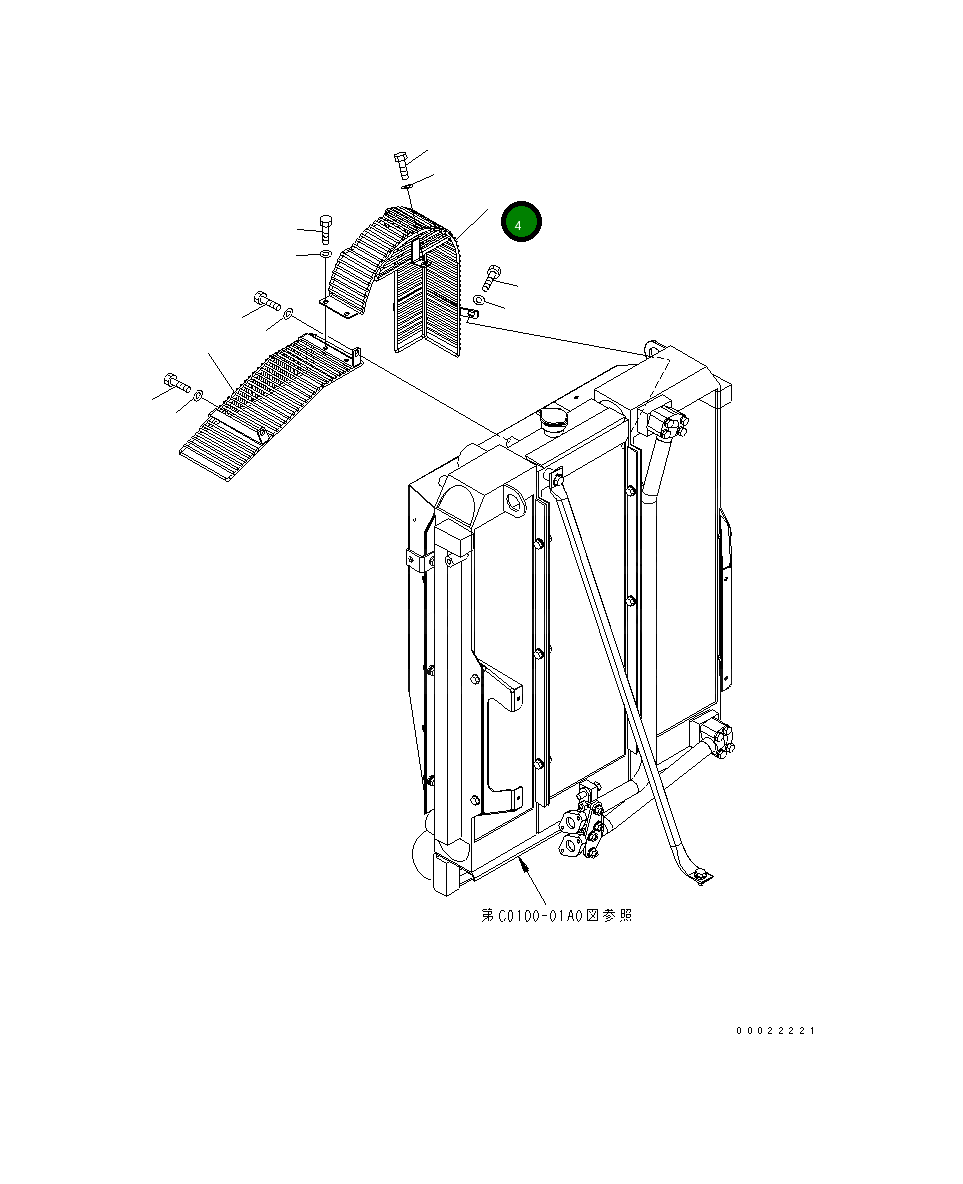 4

第C0100-01A0図参照

00022221