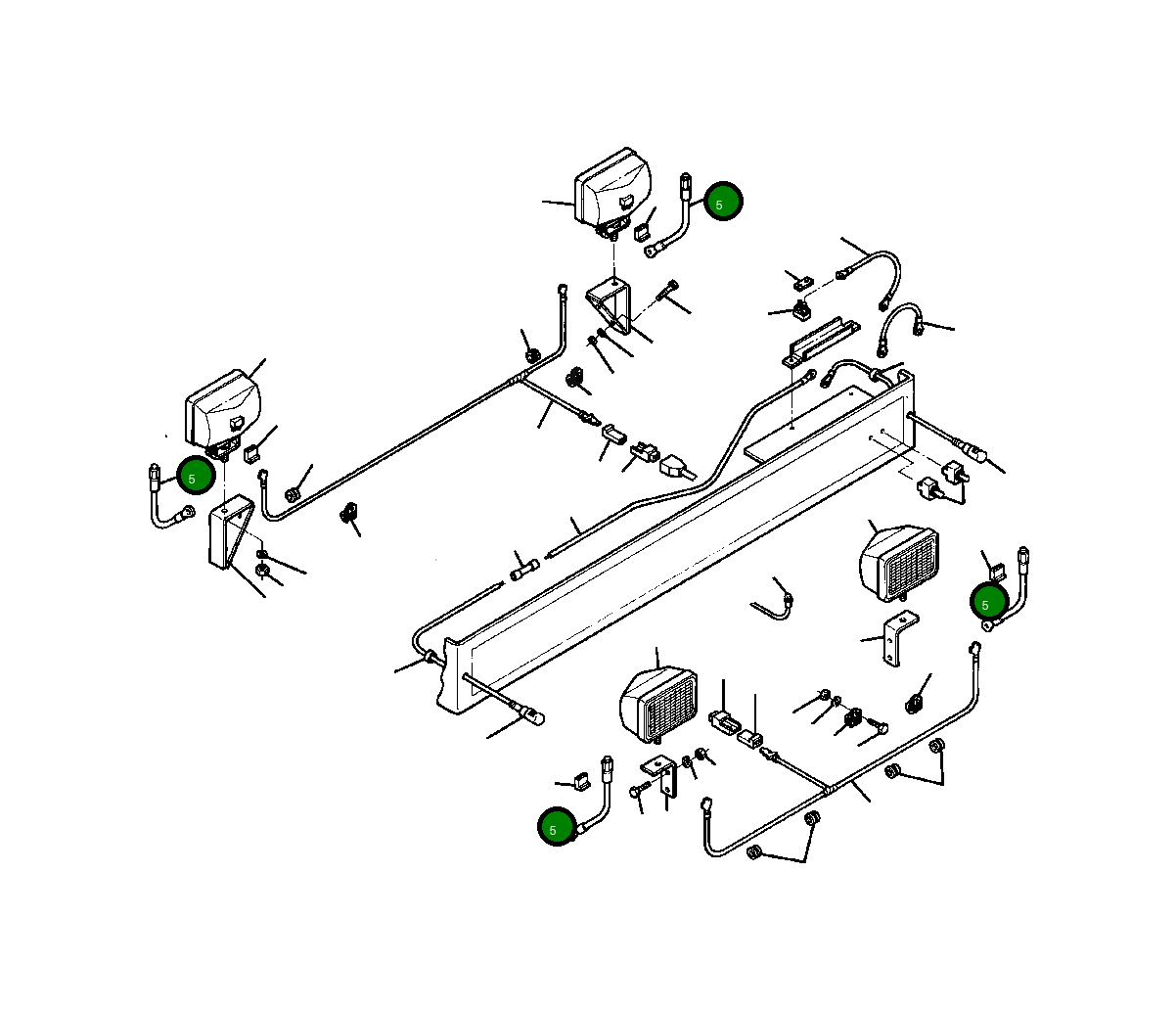 5
5
5
5