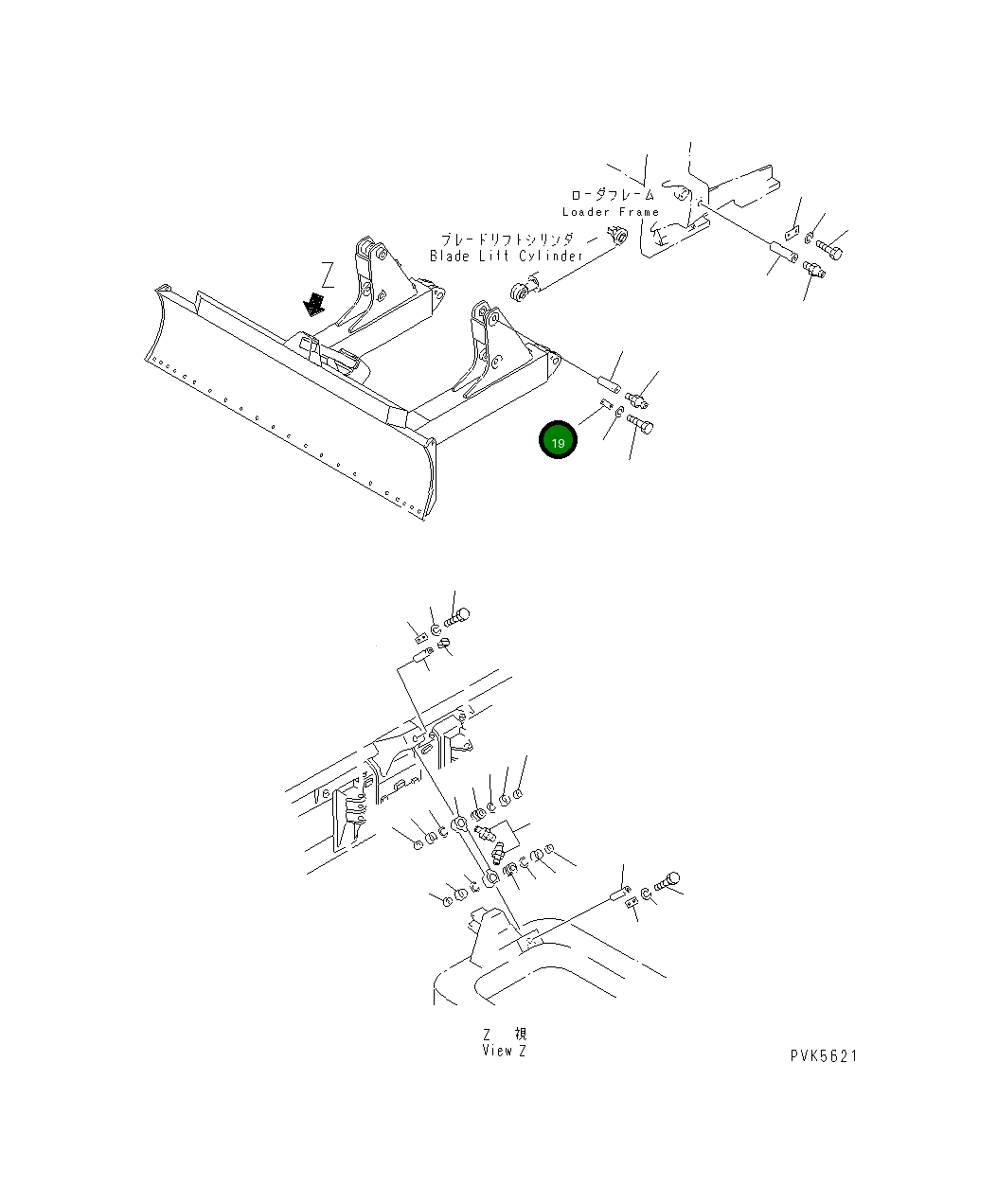 ローダフレーム
Loader Frame

ブレードリフトシリンダ
Blade Lift Cylinder

Z

19

Z 視
View Z

PVK5621