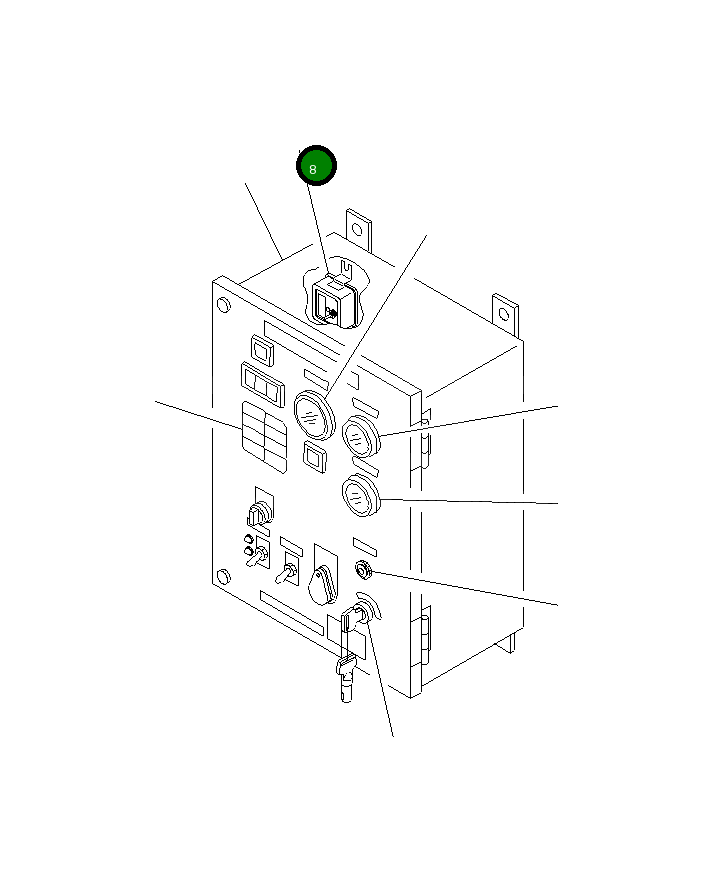 8