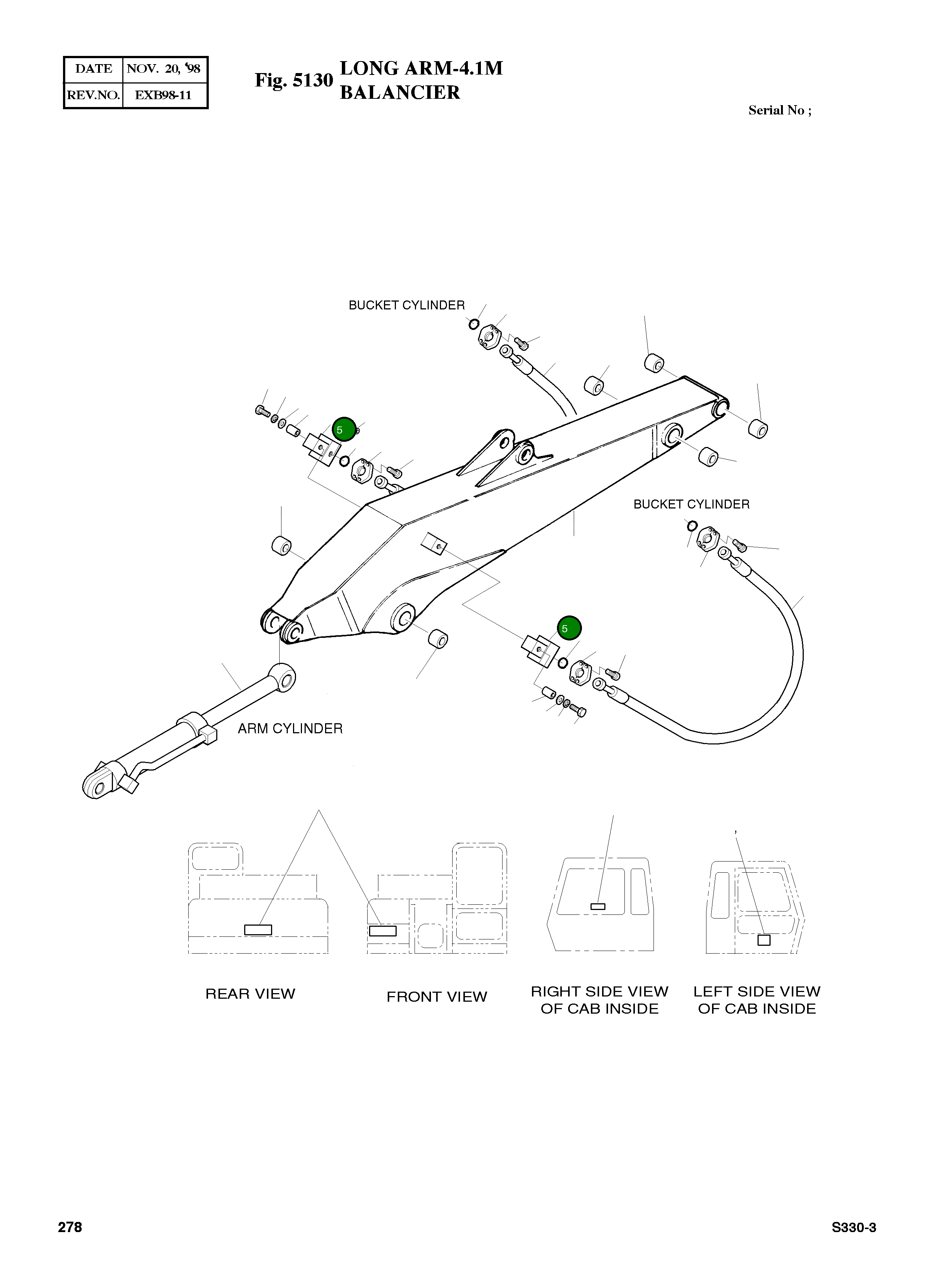 | DATE | NOV. 20, '98 |
|---|---|
| REV.NO. | EXB98-11 |

Fig. 5130 LONG ARM-4.1M
BALANCIER

Serial No ;

BUCKET CYLINDER

5

BUCKET CYLINDER

5

ARM CYLINDER

REAR VIEW

FRONT VIEW

RIGHT SIDE VIEW OF CAB INSIDE

LEFT SIDE VIEW OF CAB INSIDE

278

S330-3