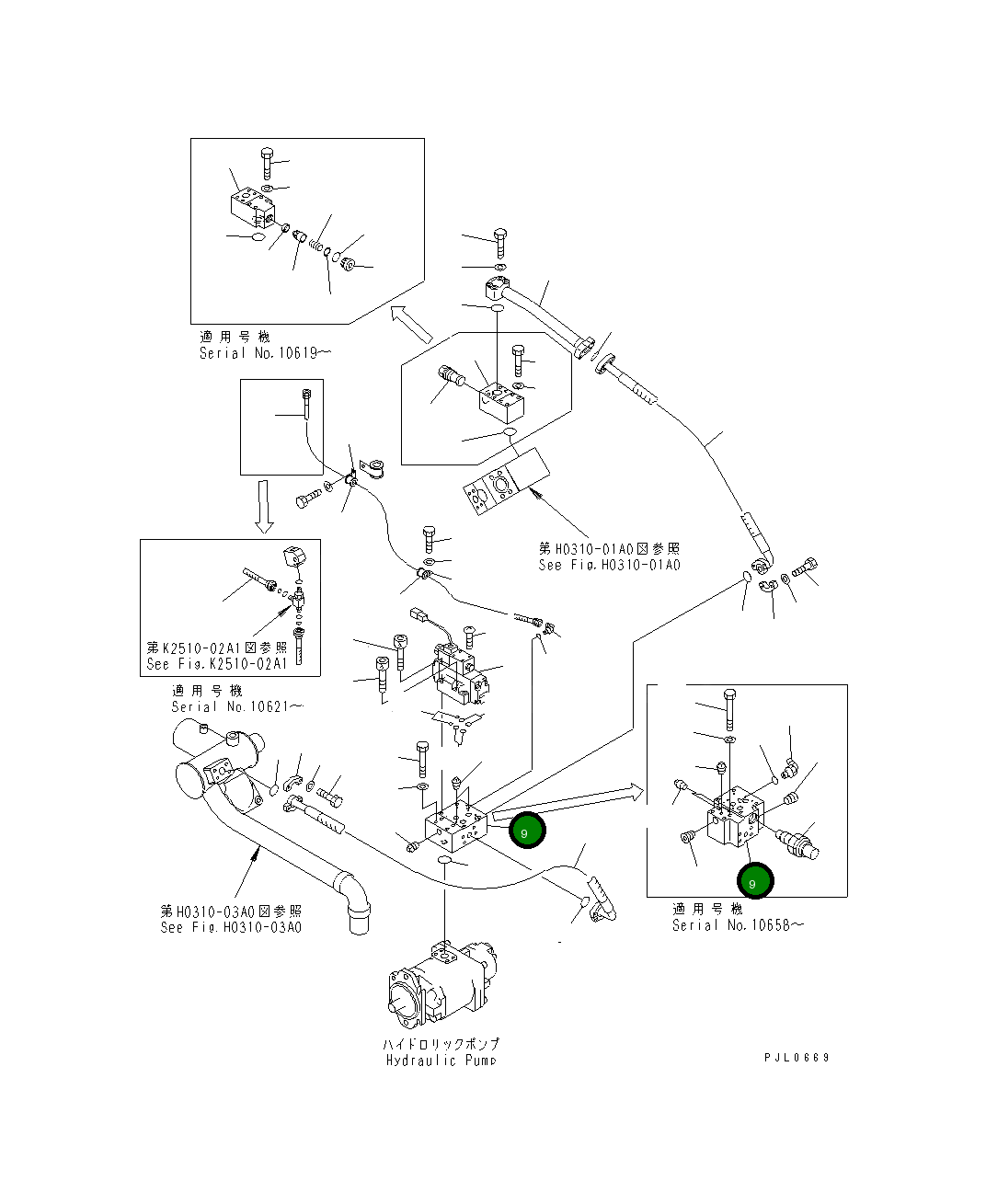 適用号機
Serial No.10619～

第H0310-01A0図参照
See Fig.H0310-01A0

第K2510-02A1図参照
See Fig.K2510-02A1

適用号機
Serial No.10621～

9

9

適用号機
Serial No.10658～

第H0310-03A0図参照
See Fig.H0310-03A0

ハイドロリックポンプ
Hydraulic Pump

PJL0669