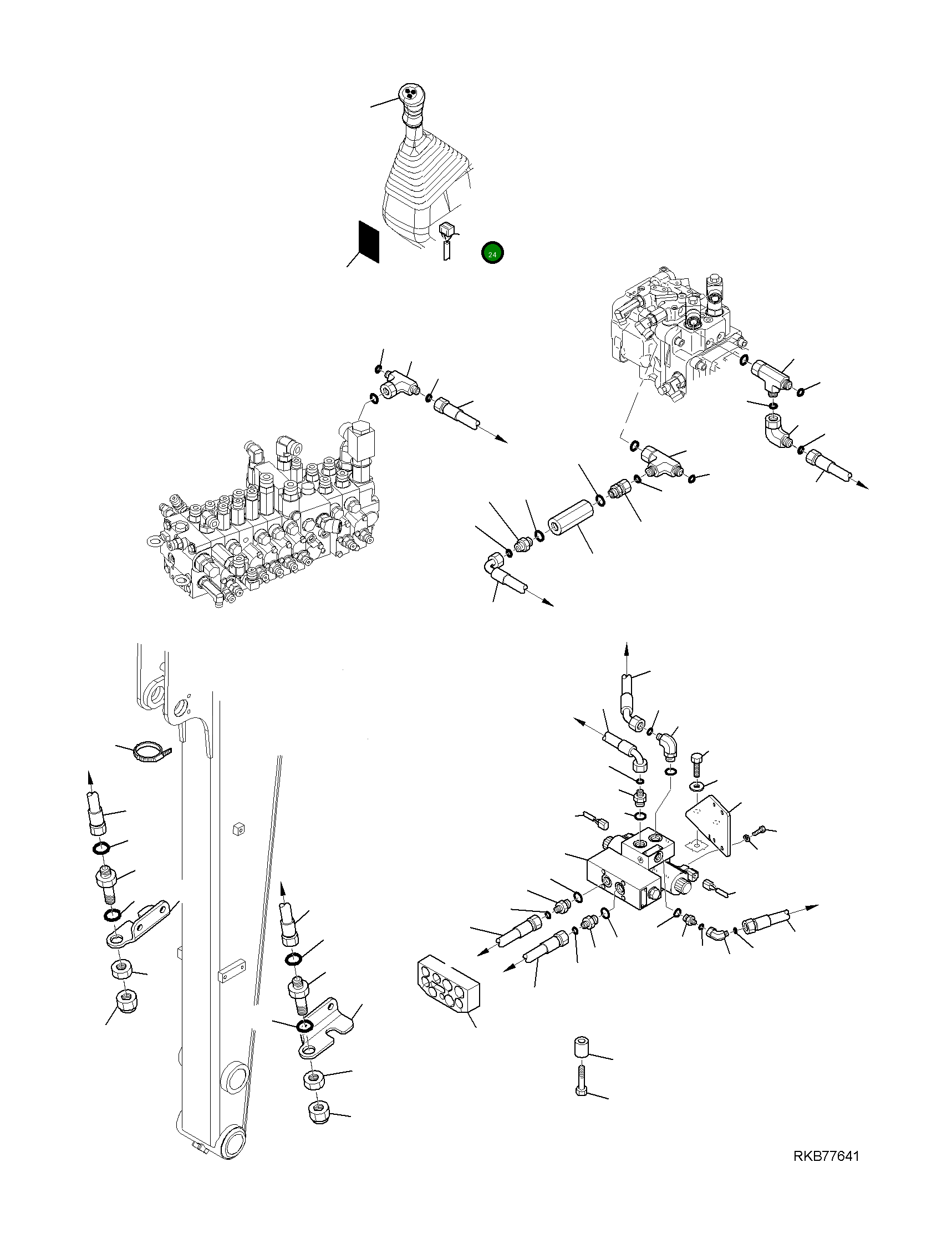 24

RKB77641