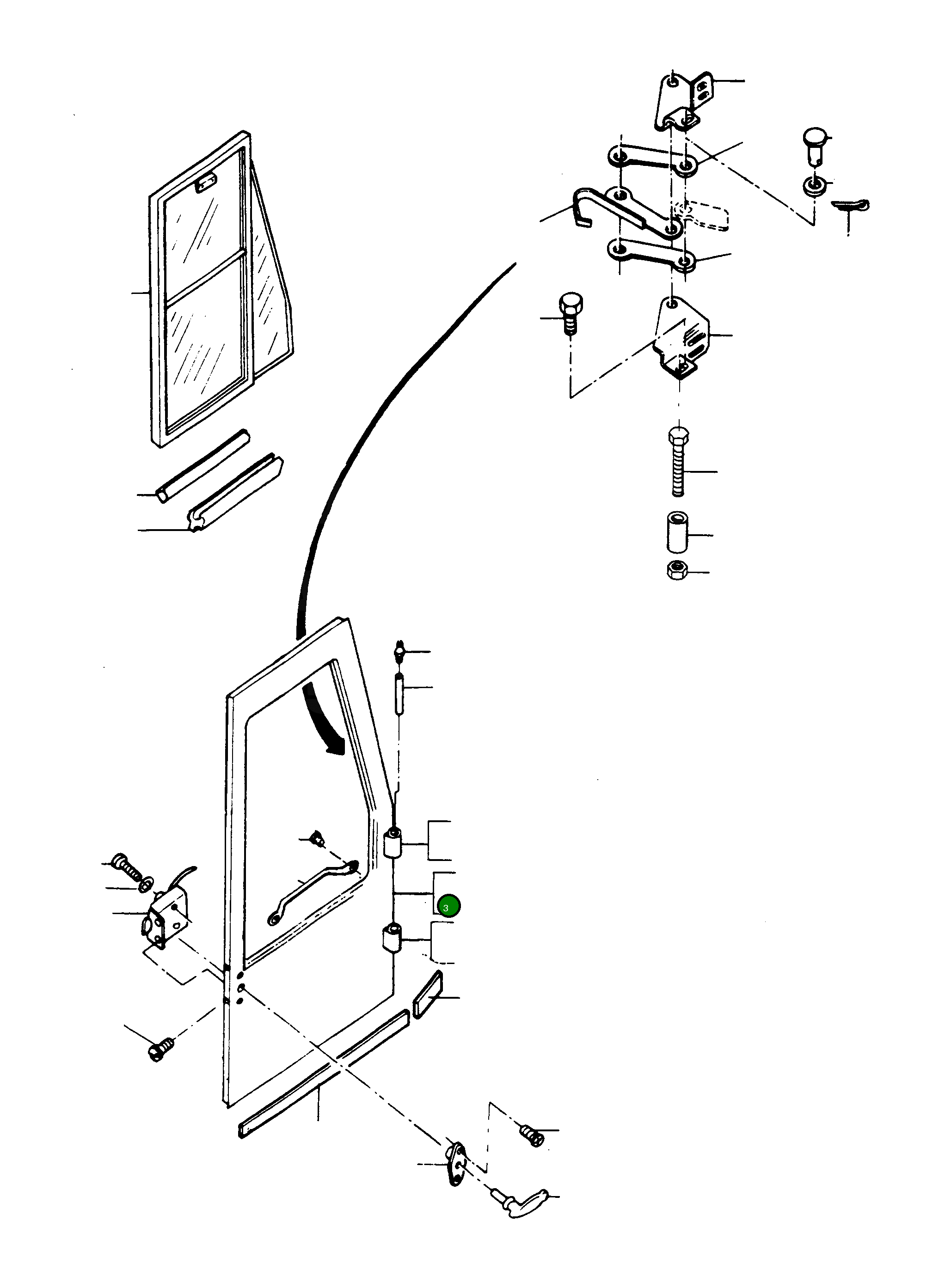 3