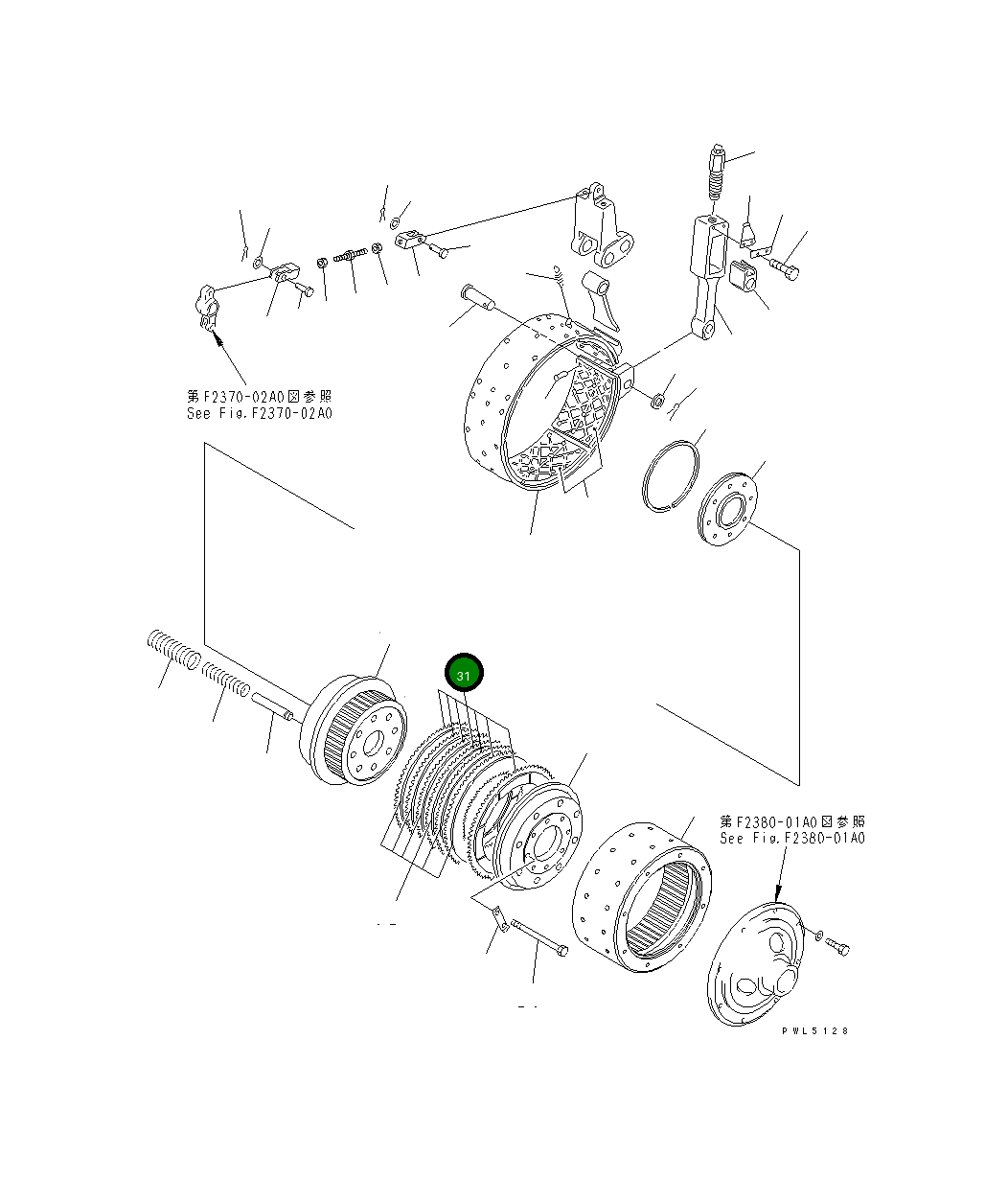 第F2370-02A0図参照
See Fig.F2370-02A0

31

第F2380-01A0図参照
See Fig.F2380-01A0

PWL5128