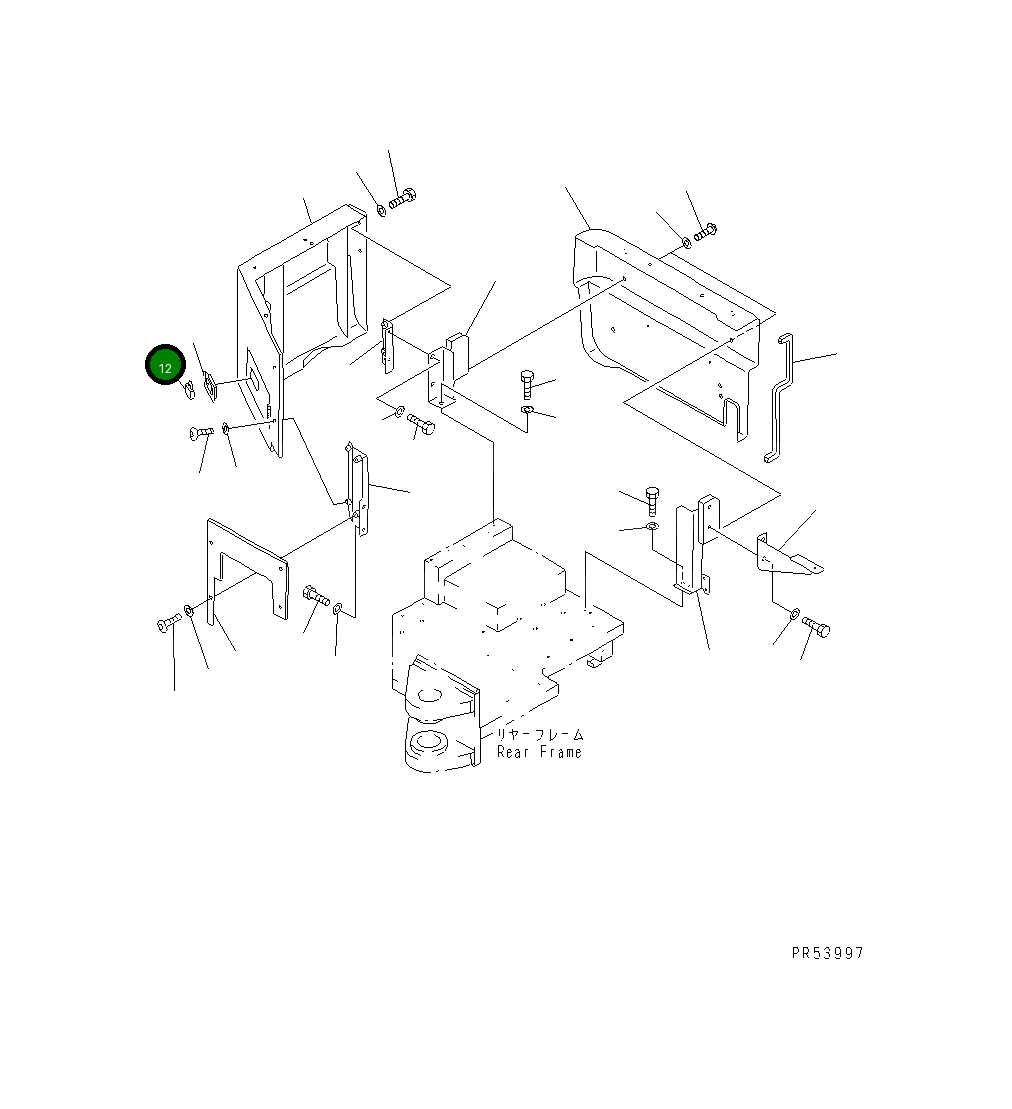 12

リヤーフレーム
Rear Frame

PR53997