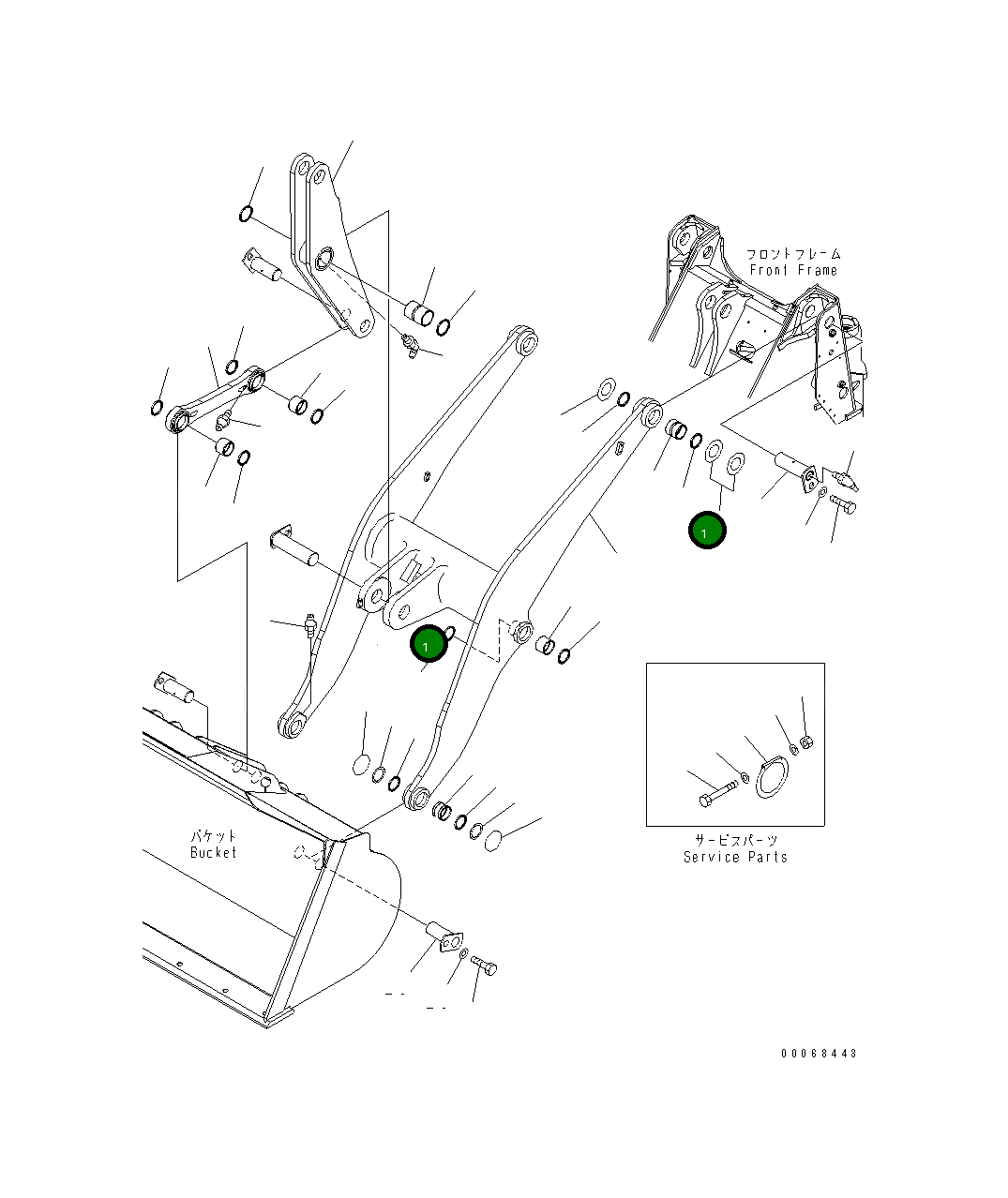 フロントフレーム
Front Frame

1

1

バケット
Bucket

サービスパーツ
Service Parts

00068443