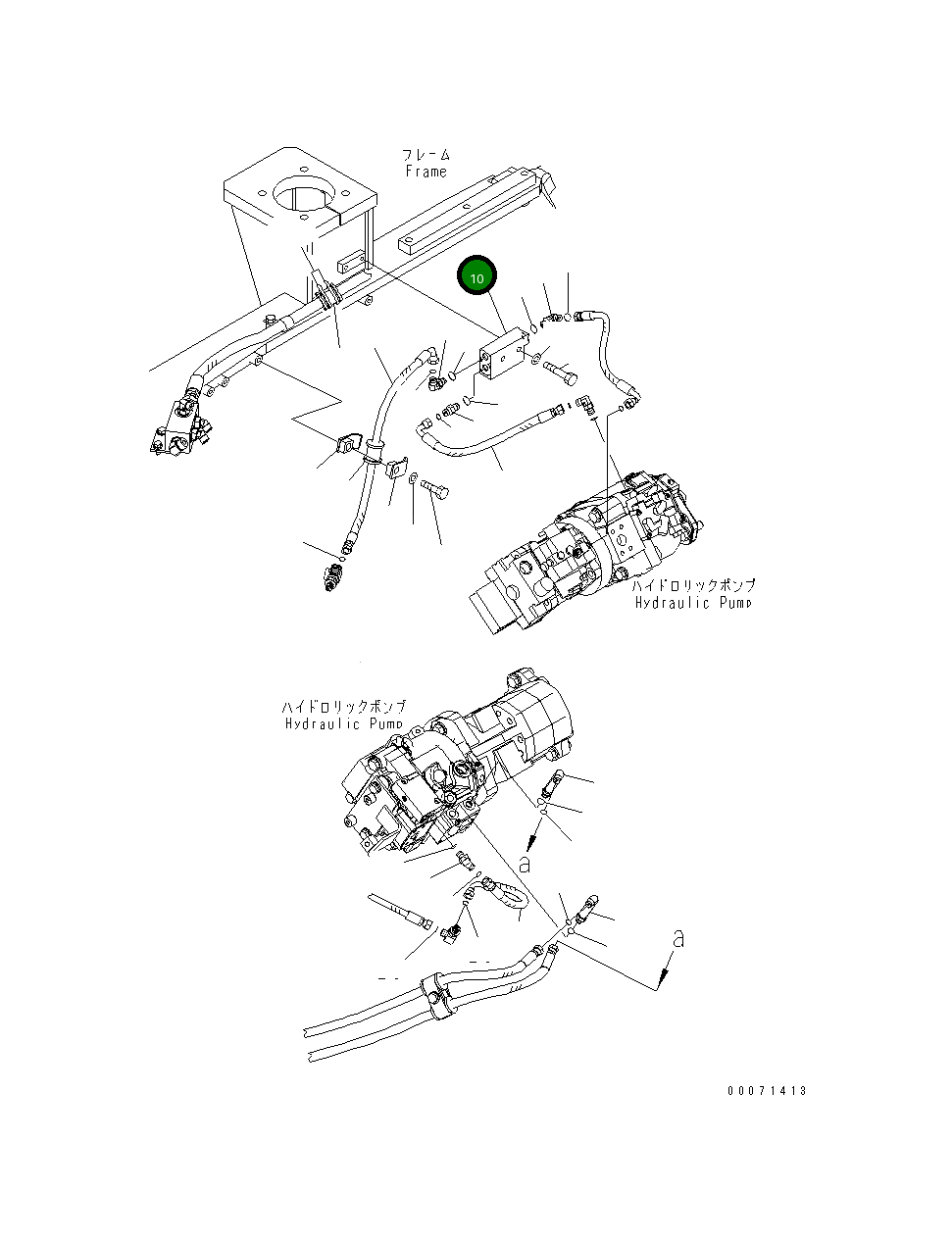 フレーム
Frame

10

ハイドロリックポンプ
Hydraulic Pump

ハイドロリックポンプ
Hydraulic Pump

a

a

00071413