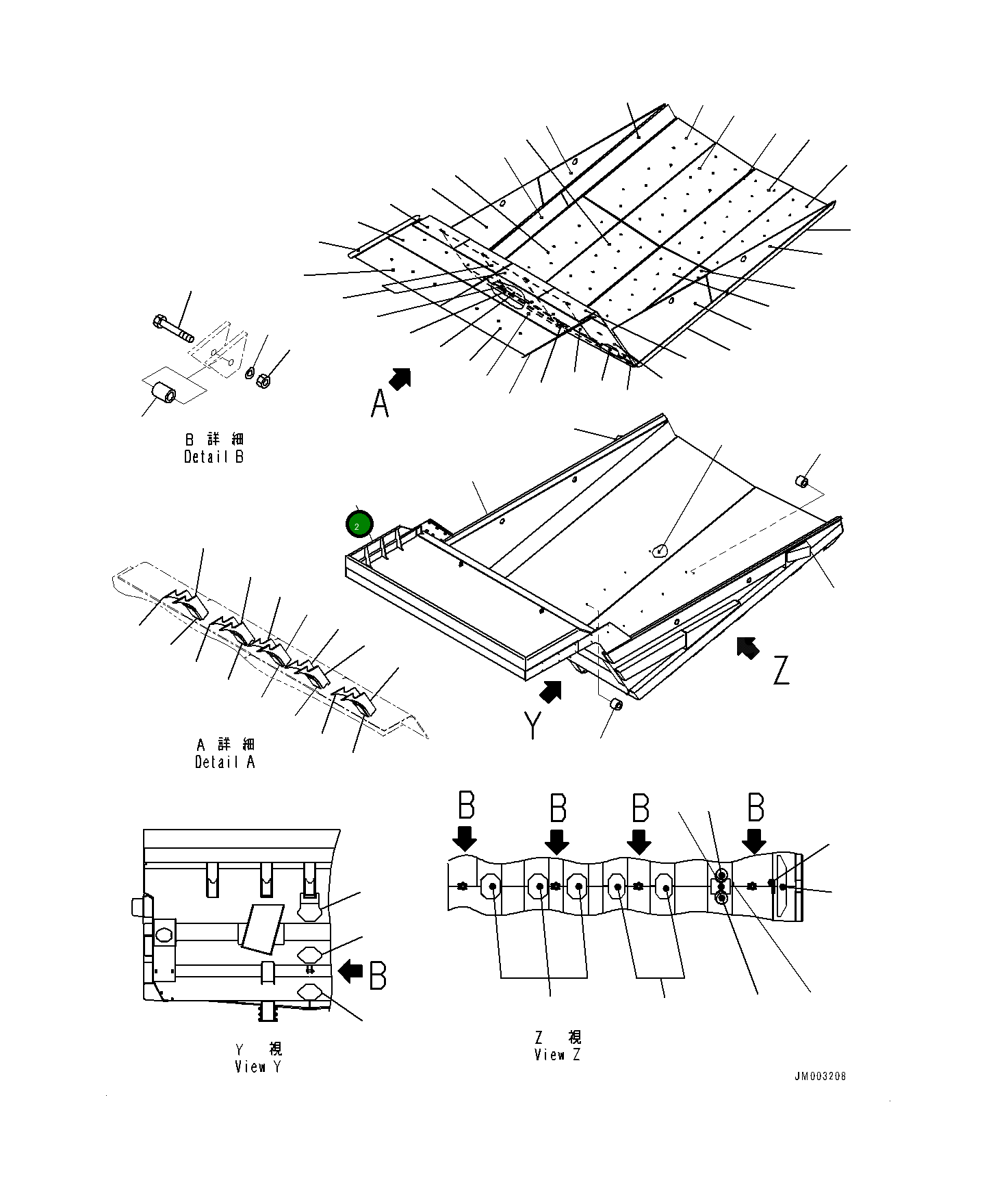 A

B 詳 細
Detail B

2

Z

Y

A 詳 細
Detail A

B B B B

B

Y 視
View Y

Z 視
View Z

JM003208