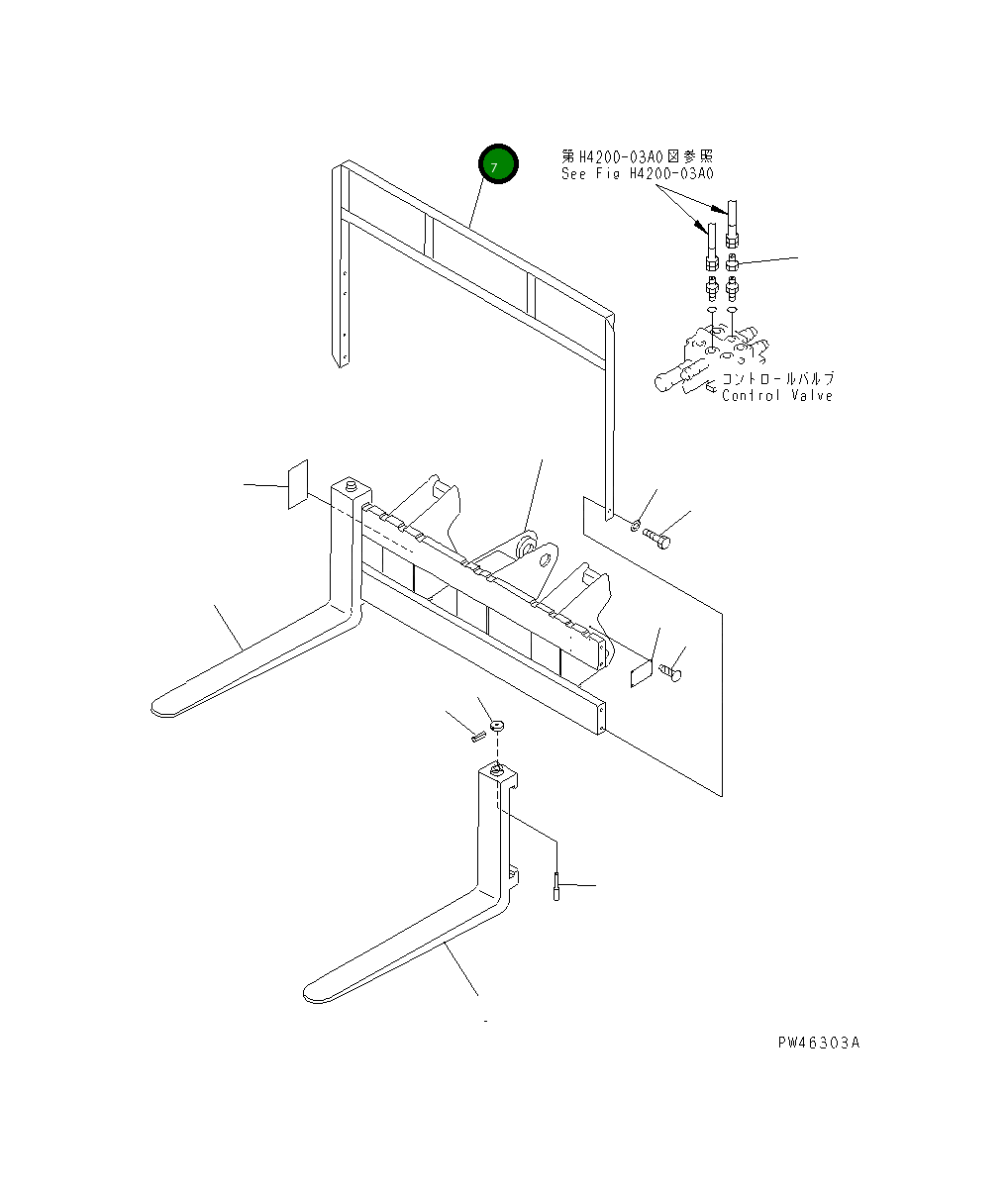 7

第H4200-03A0図参照
See Fig H4200-03A0

コントロールバルブ
Control Valve

PW46303A