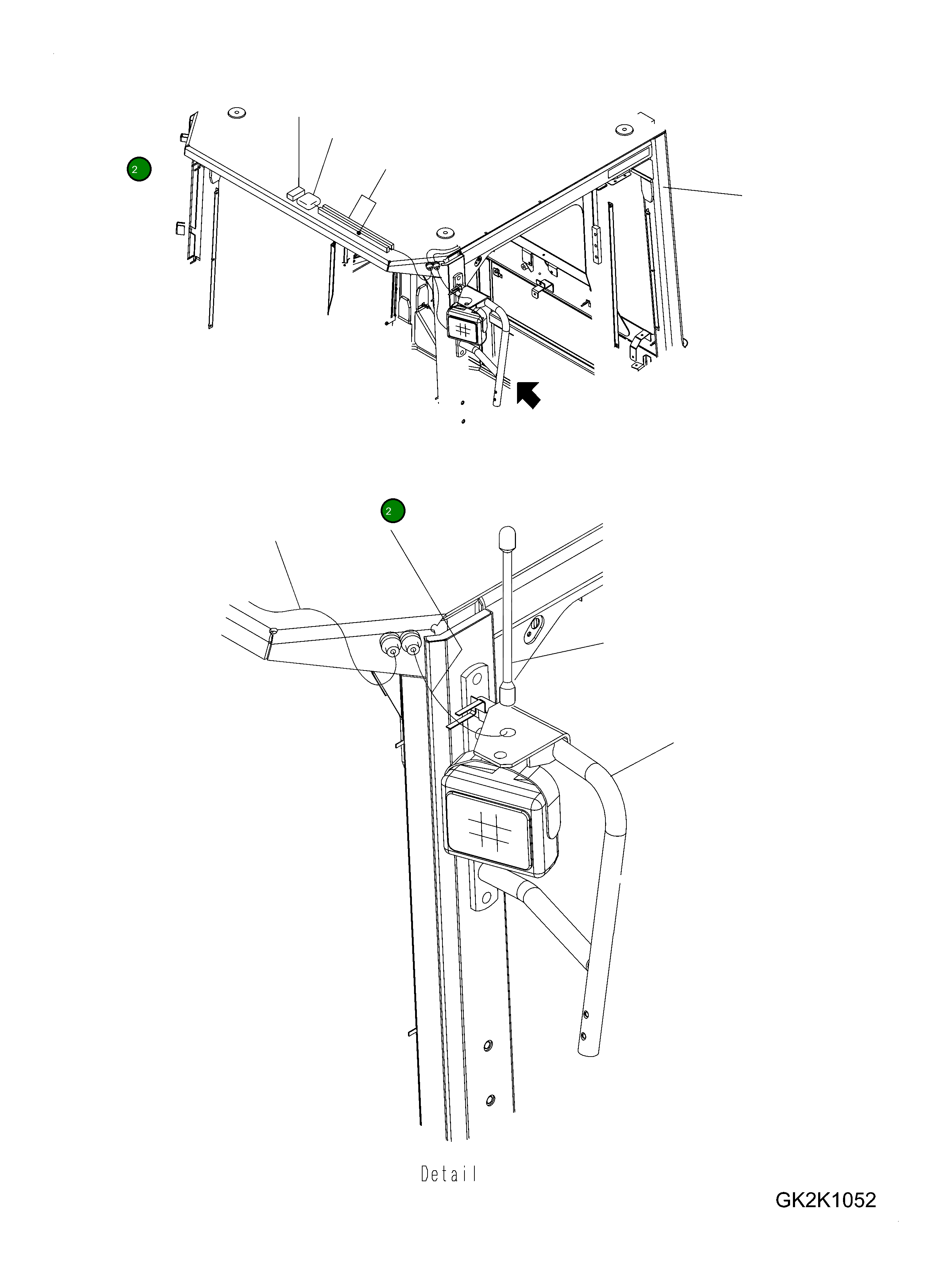 2

2

Detail

GK2K1052