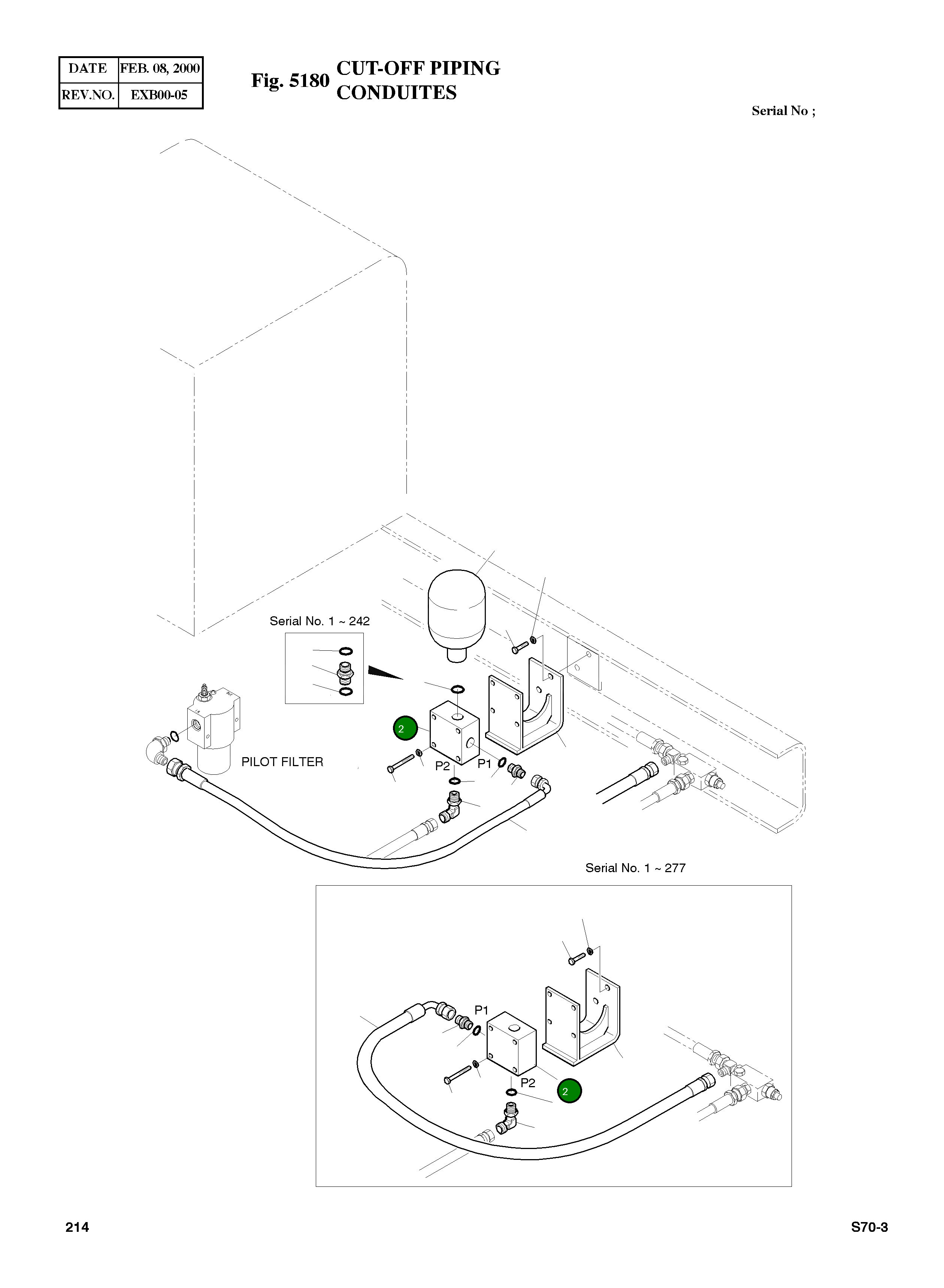 | DATE | FEB. 08, 2000 |
|---|---|
| REV.NO. | EXB00-05 |

Fig. 5180 CUT-OFF PIPING CONDUITES

Serial No ;

Serial No. 1 ~ 242

2

PILOT FILTER

P2

P1

Serial No. 1 ~ 277

P1

P2

2

214

S70-3