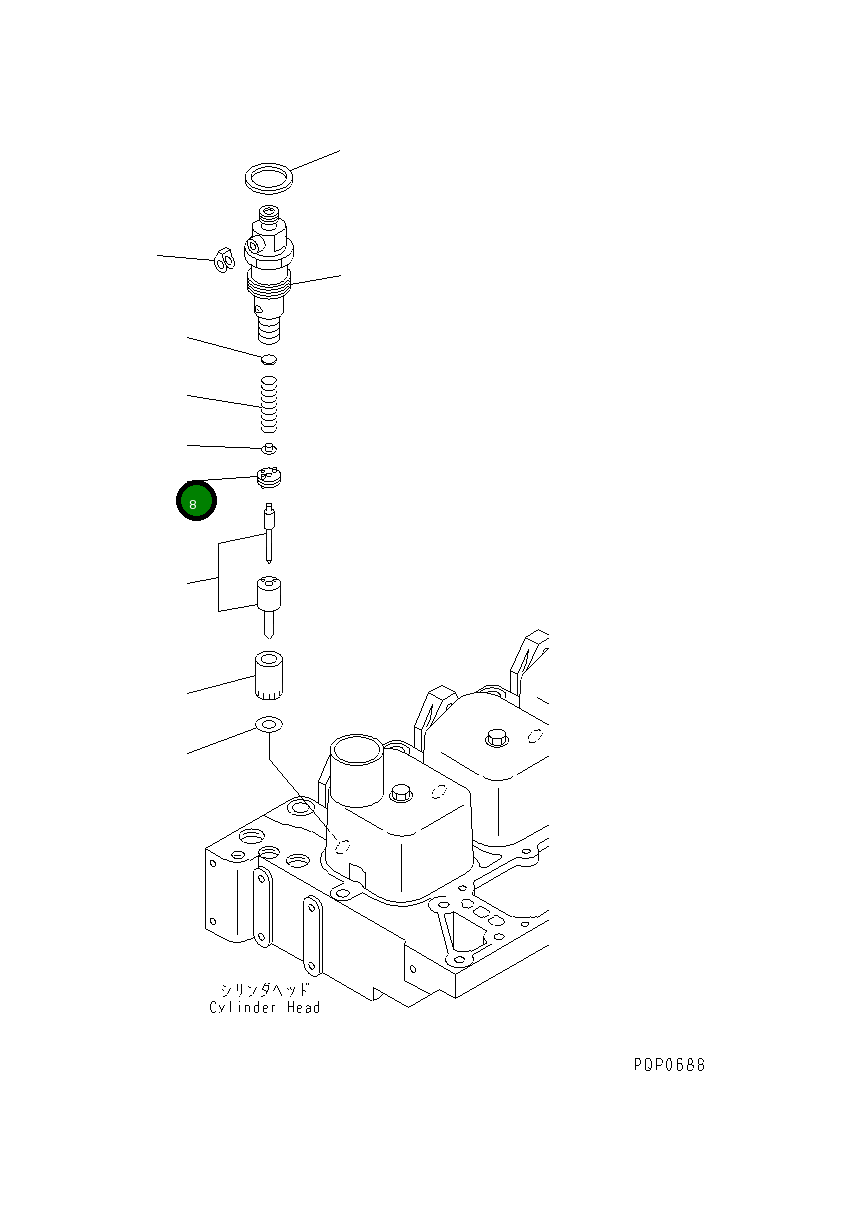 8

シリンダヘッド
Cylinder Head

PDP0688