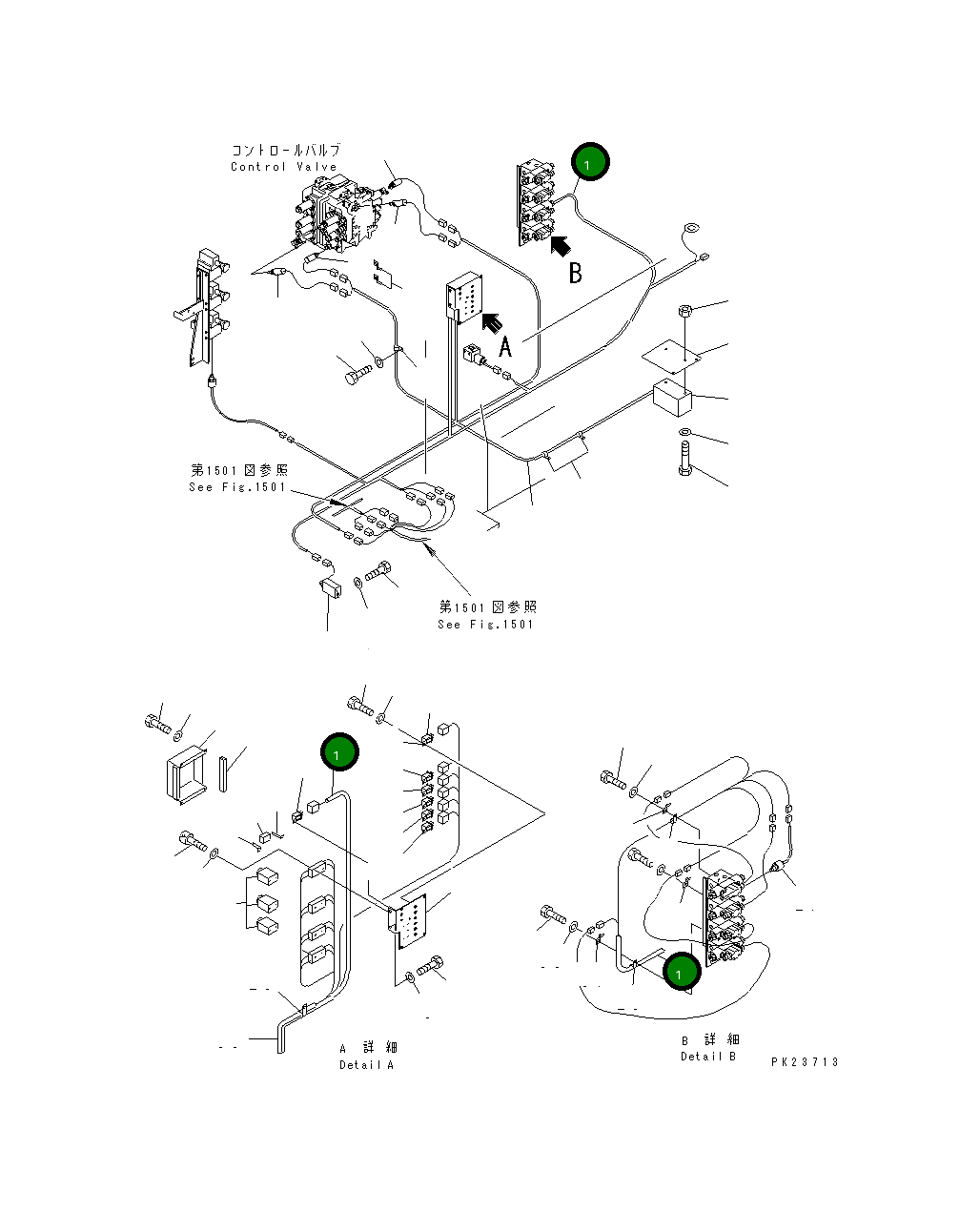 コントロールバルブ
Control Valve

1

B

A

第1501図参照
See Fig.1501

第1501図参照
See Fig.1501

1

1

A 詳細
Detail A

B 詳細
Detail B

PK23713