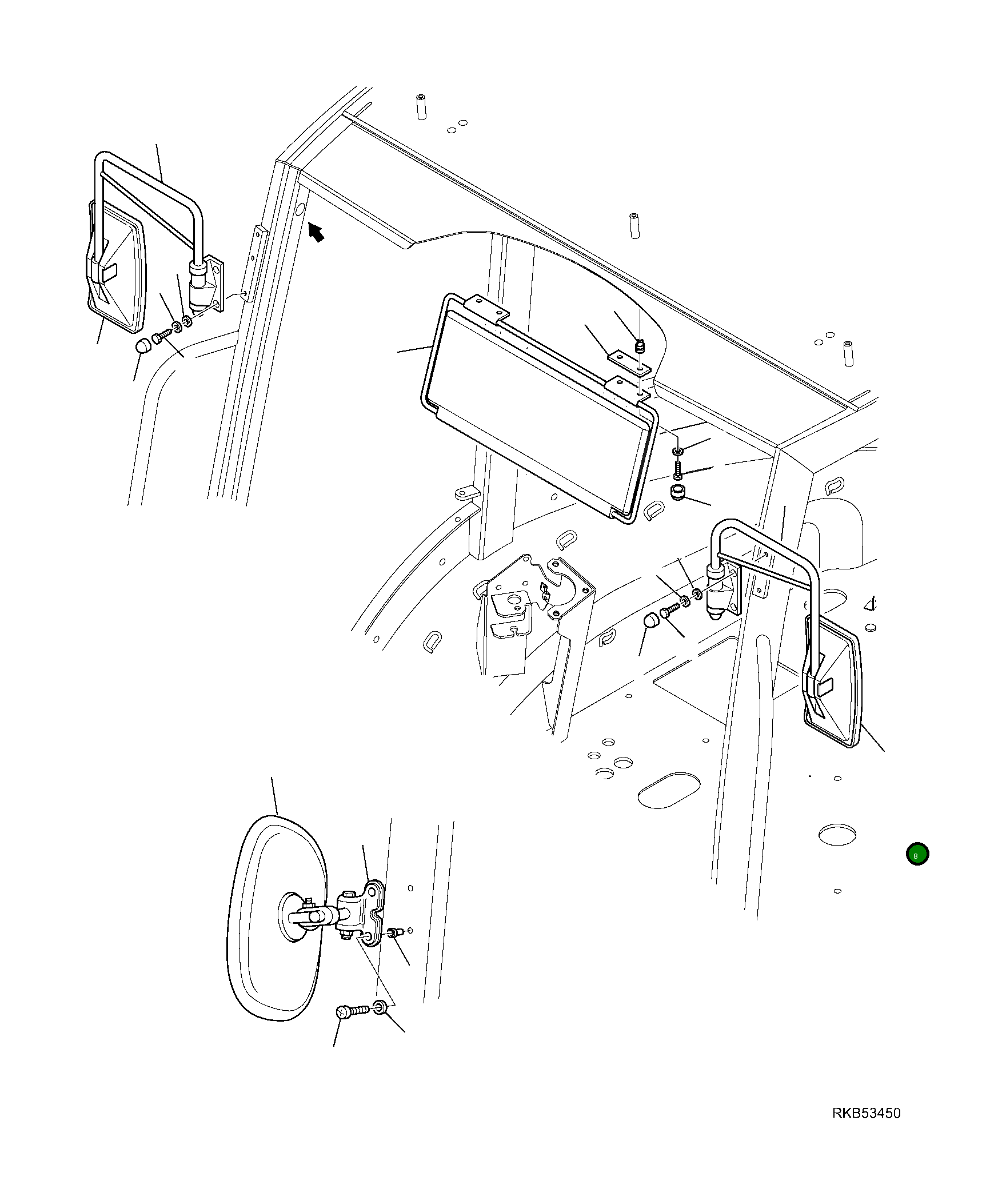 8

RKB53450