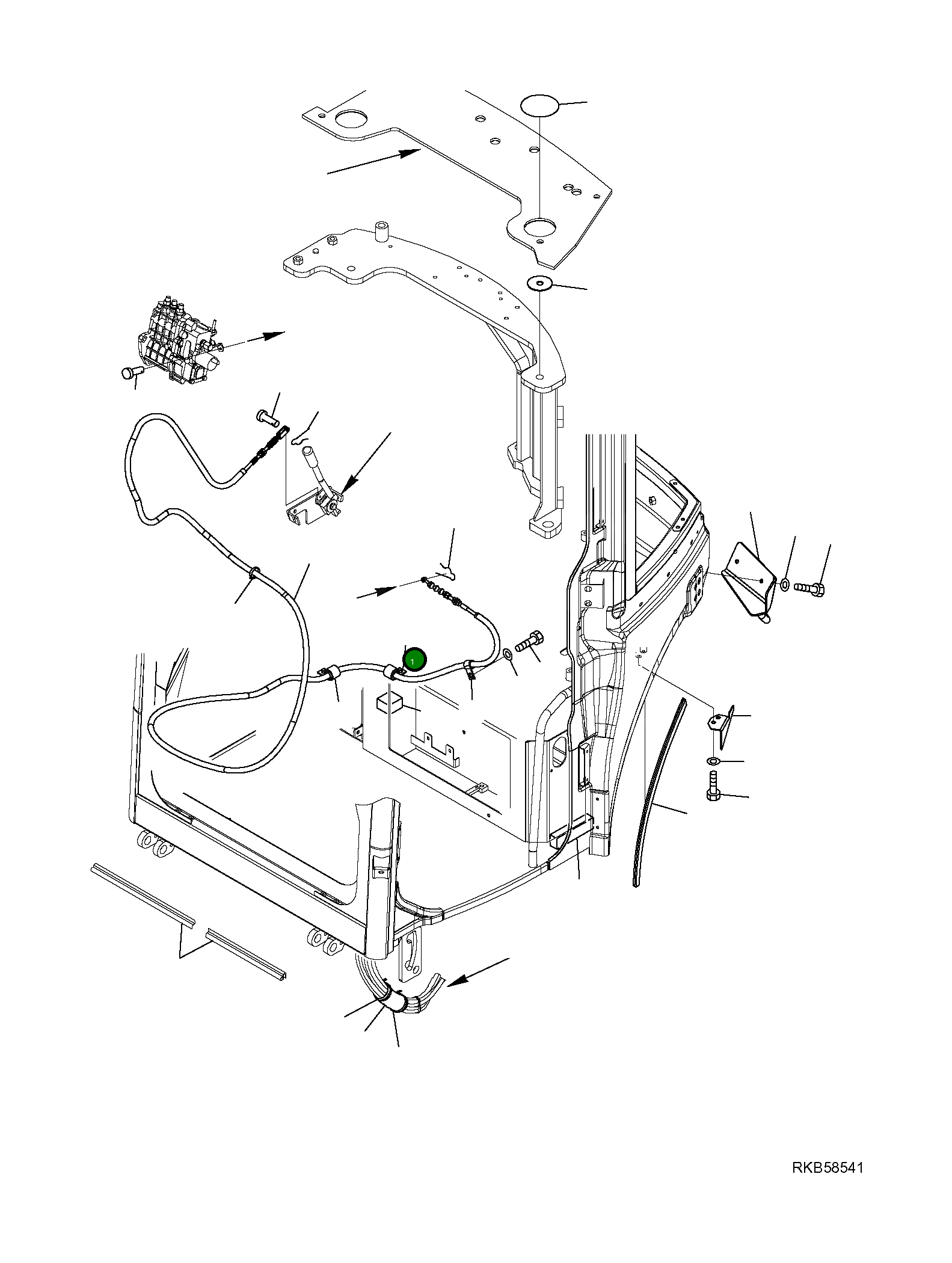 1

RKB58541