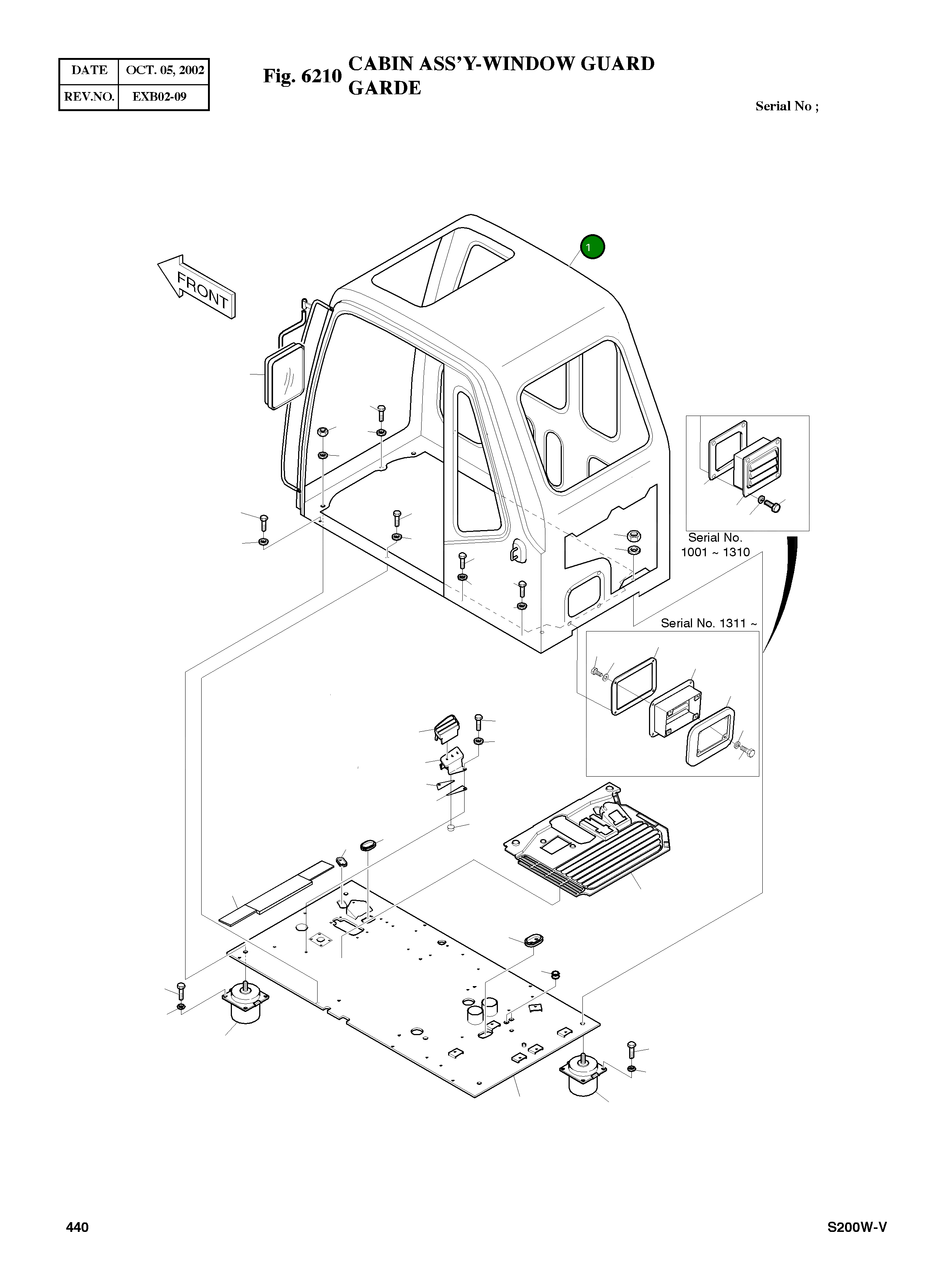 | DATE | OCT. 05, 2002 |
|---|---|
| REV.NO. | EXB02-09 |

Fig. 6210 CABIN ASS'Y-WINDOW GUARD GARDE

Serial No ;

FRONT

1

Serial No. 1001 ~ 1310

Serial No. 1311 ~

440

S200W-V