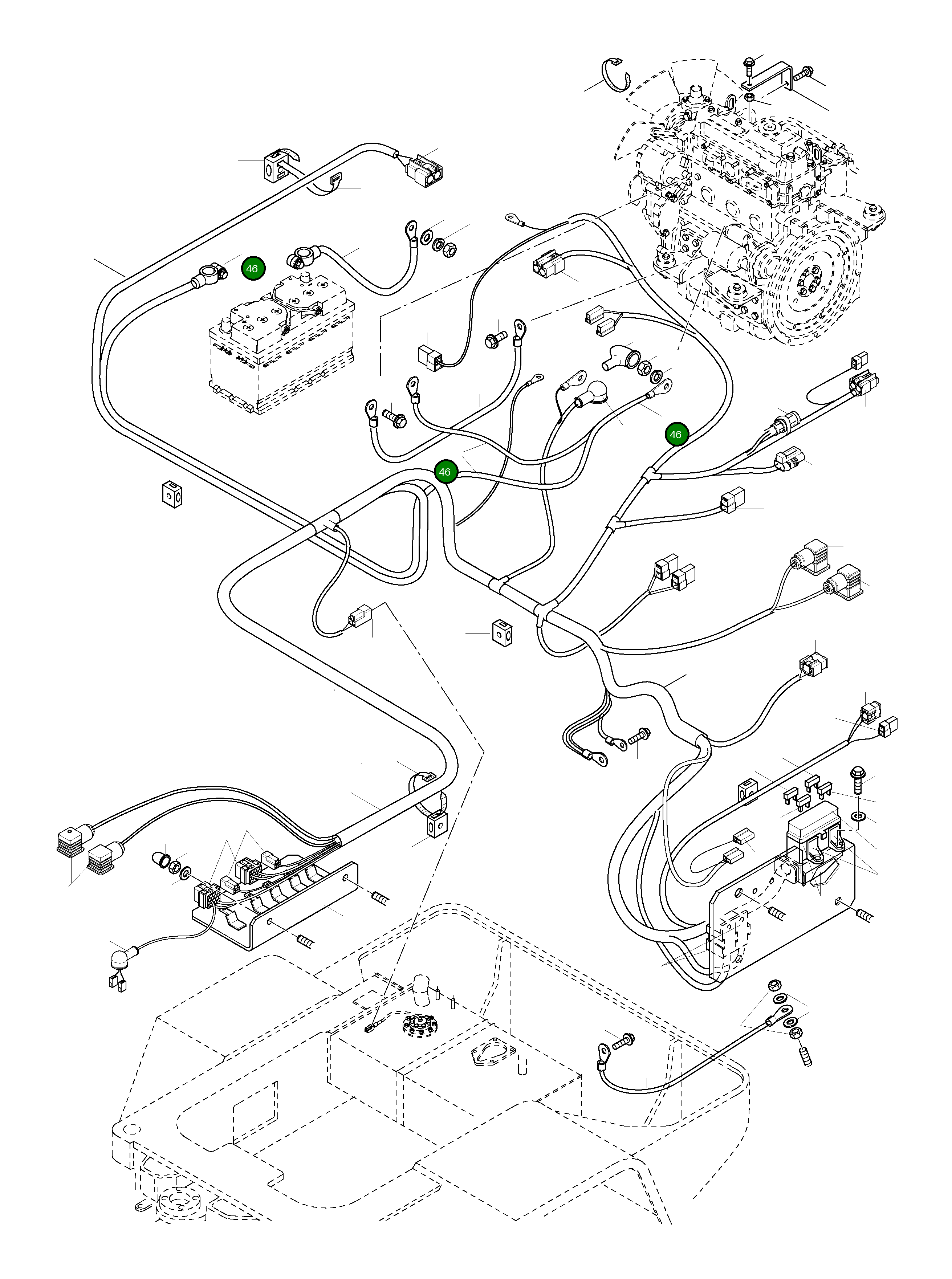 46
46
46