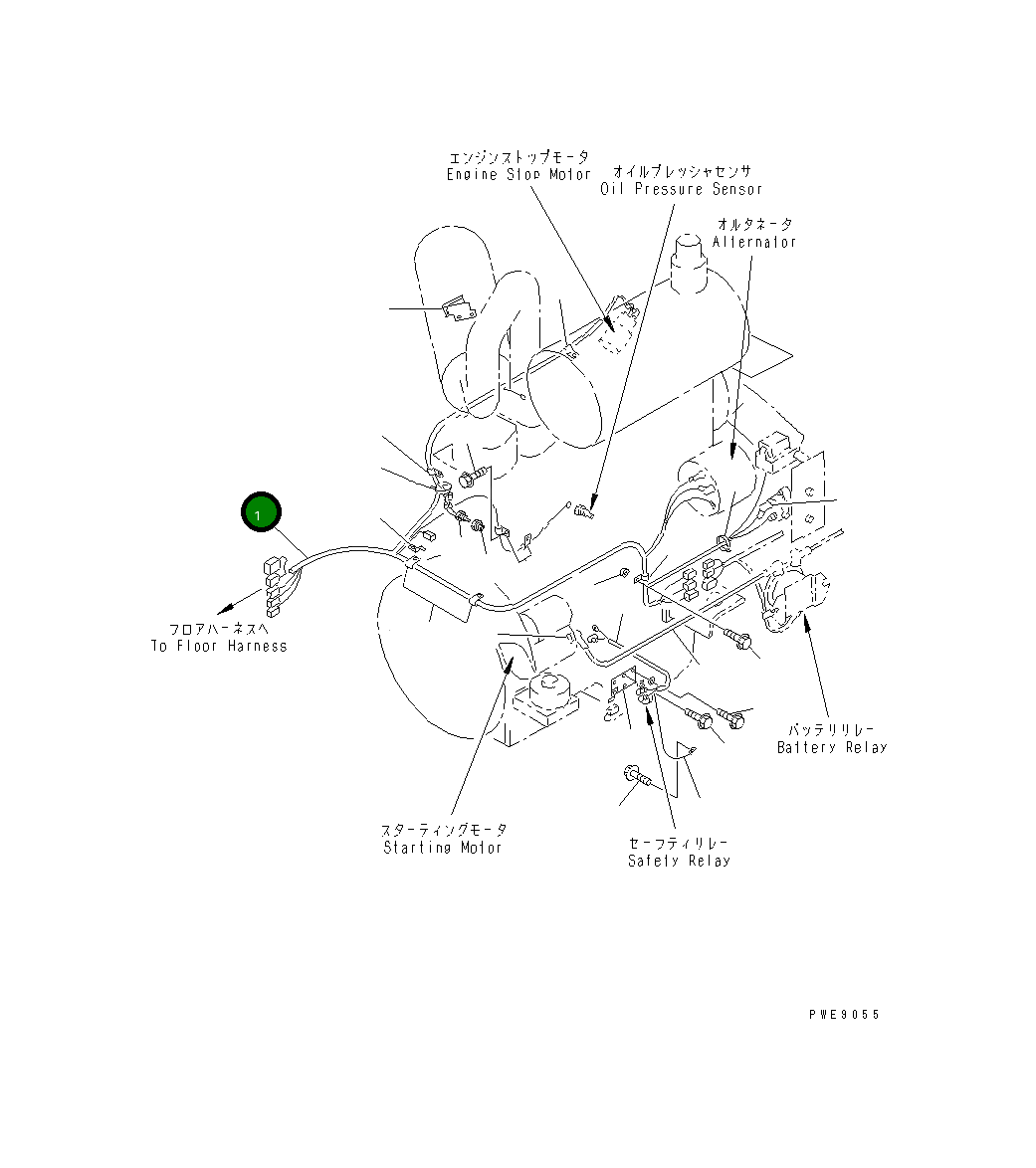 エンジンストップモータ
Engine Stop Motor

オイルプレッシャセンサ
Oil Pressure Sensor

オルタネータ
Alternator

1

フロアハーネスへ
To Floor Harness

バッテリリレー
Battery Relay

スターティングモータ
Starting Motor

セーフティリレー
Safety Relay

PWE9055