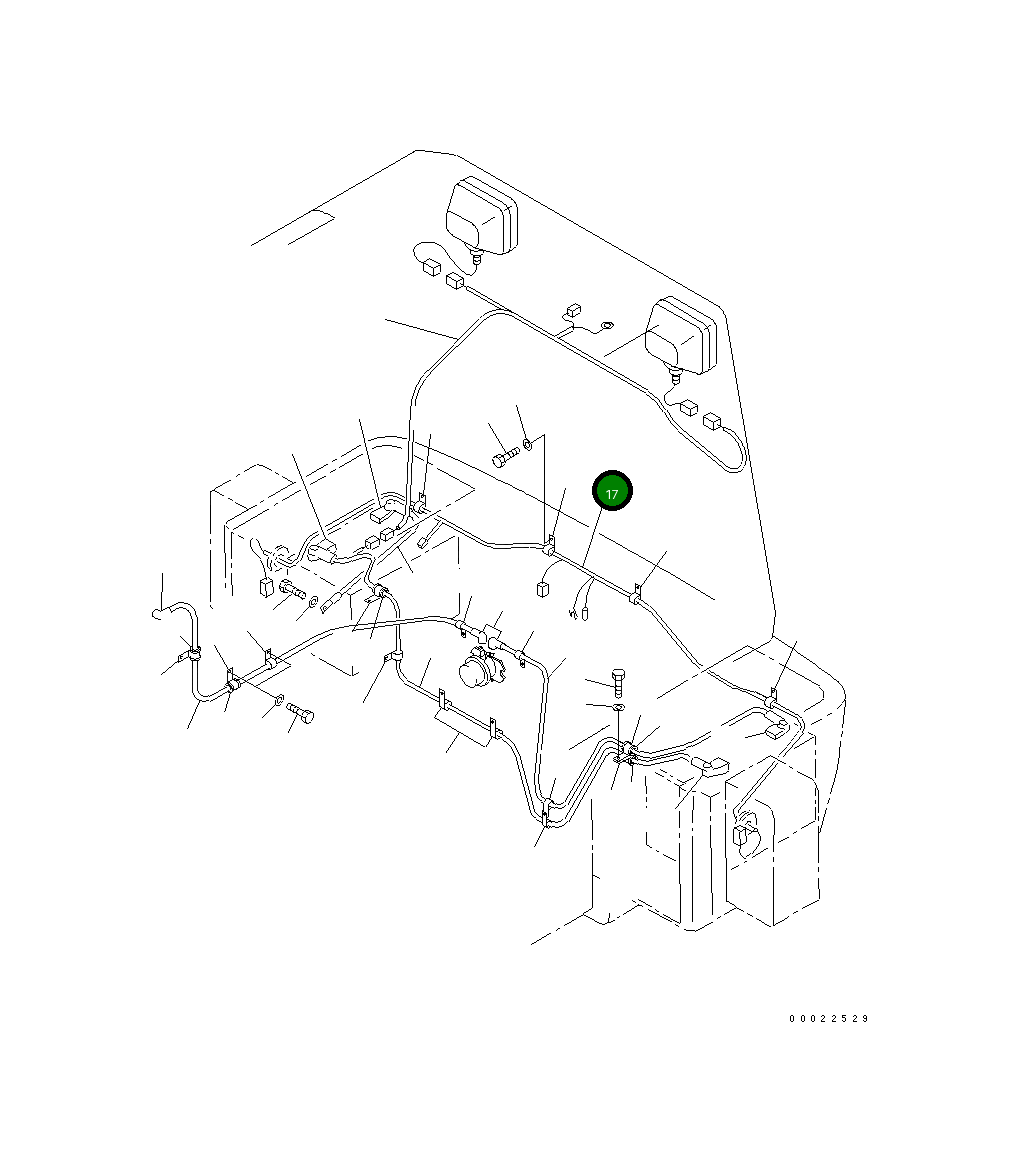 17

00022529