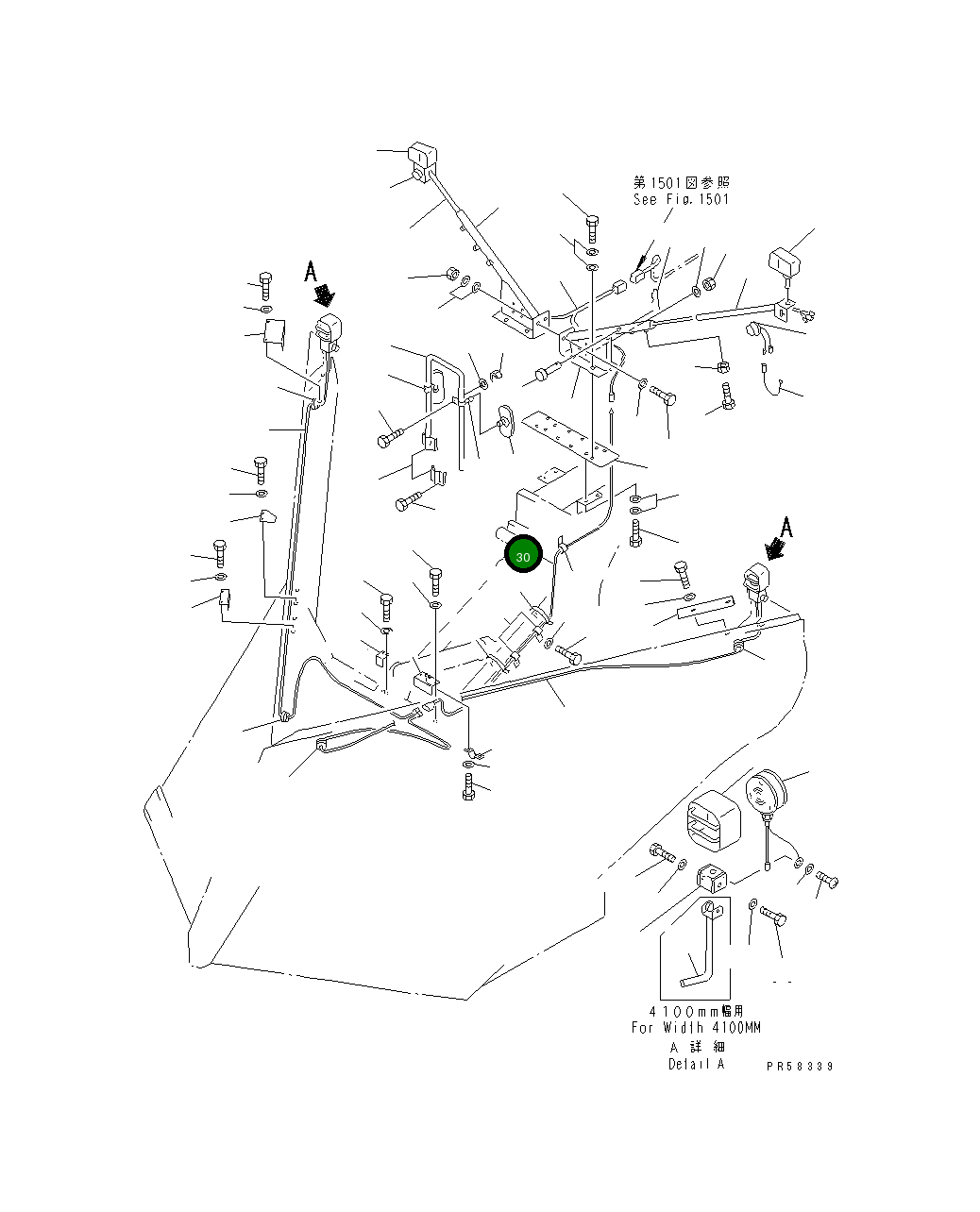 第1501図参照
See Fig. 1501

A

A

30

4100mm幅用
For Width 4100MM
A 詳 細
Detail A

PR58339